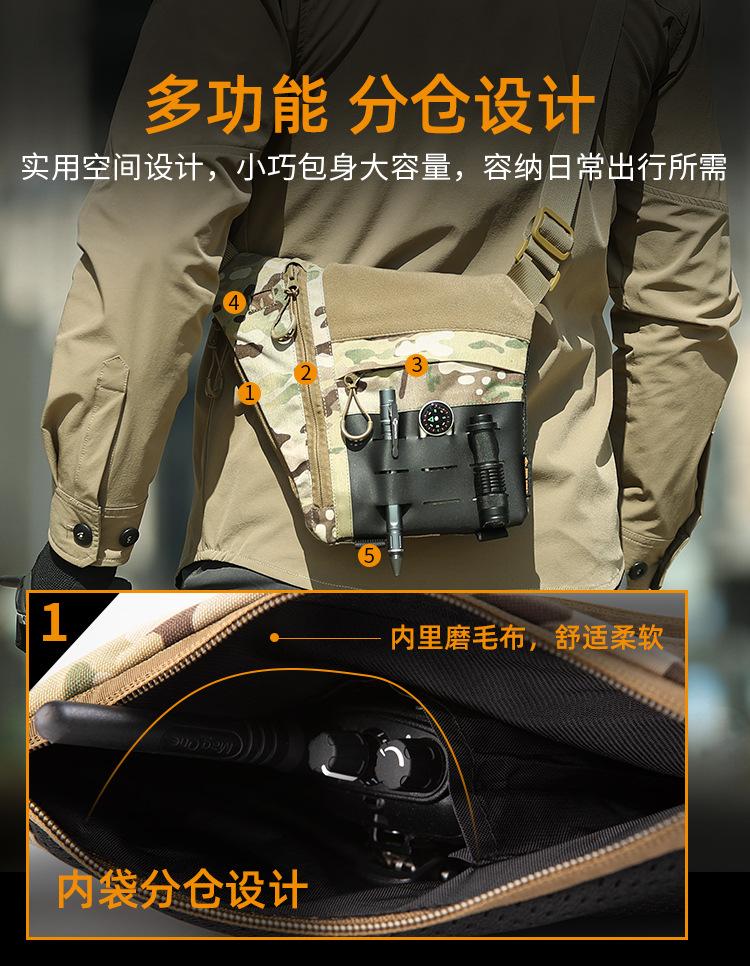 多功能 分仓设计

实用空间设计，小巧包身大容量，容纳日常出行所需

4
2
3
1
5

1

内里磨毛布，舒适柔软

内袋分仓设计