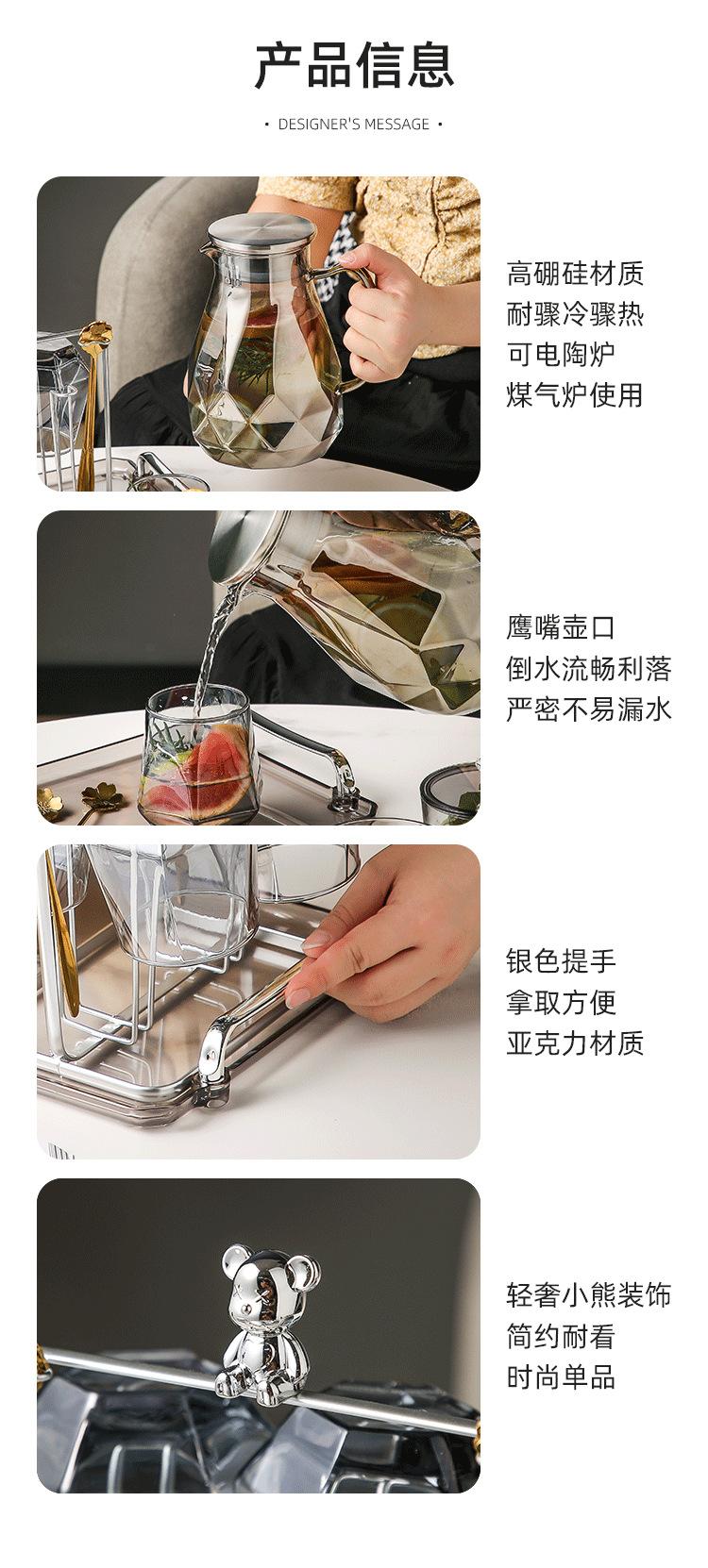 产品信息

• DESIGNER'S MESSAGE •

高硼硅材质
耐骤冷骤热
可电陶炉
煤气炉使用

鹰嘴壶口
倒水流畅利落
严密不易漏水

银色提手
拿取方便
亚克力材质

轻奢小熊装饰
简约耐看
时尚单品