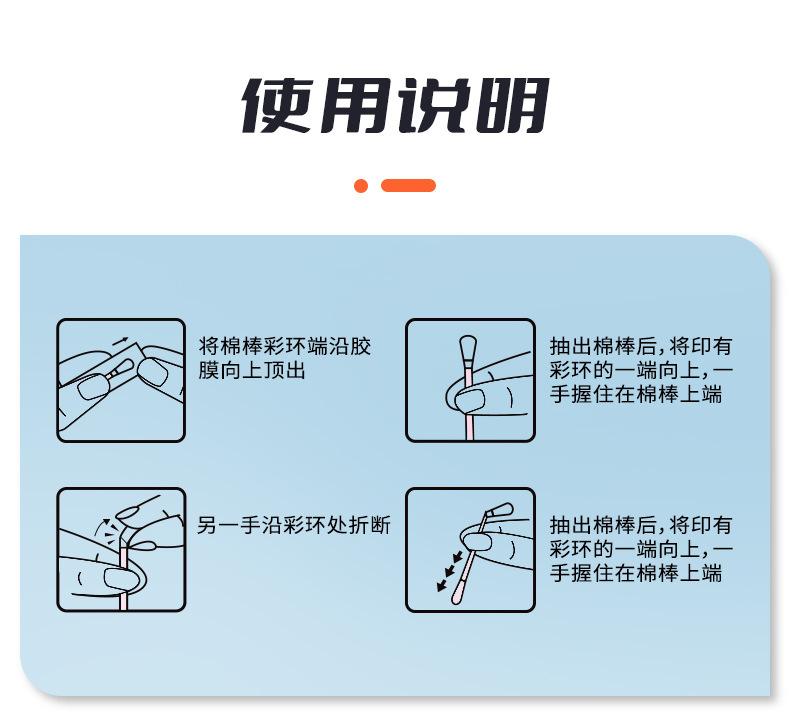 使用说明

将棉棒彩环端沿胶膜向上顶出

抽出棉棒后，将印有彩环的一端向上，一手握住在棉棒上端

另一手沿彩环处折断

抽出棉棒后，将印有彩环的一端向上，一手握住在棉棒上端