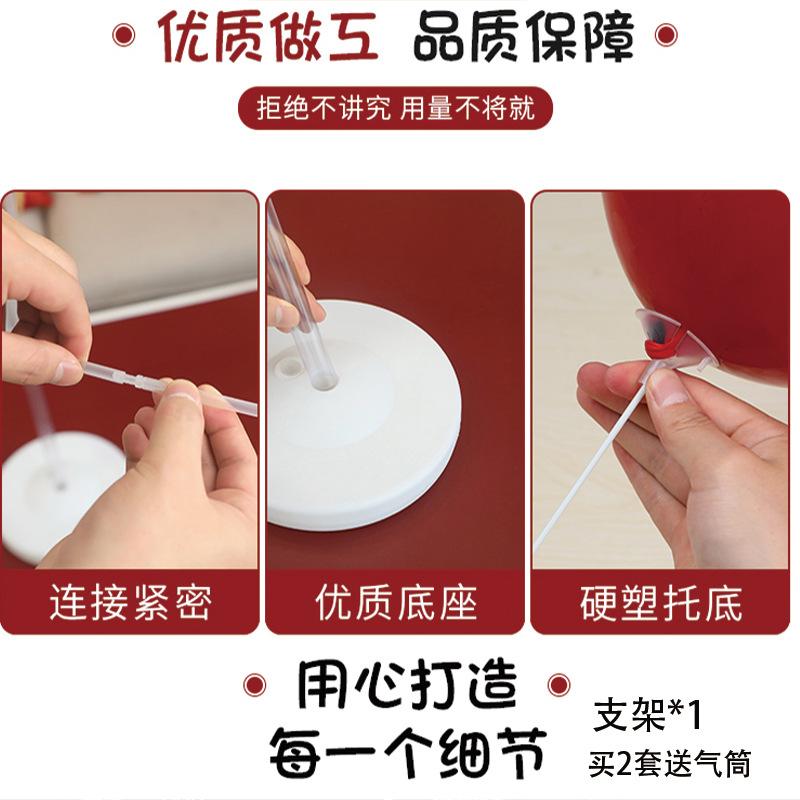 优质做工 品质保障

拒绝不讲究 用量不将就

连接紧密

优质底座

硬塑托底

用心打造
每一个细节

支架*1
买2套送气筒