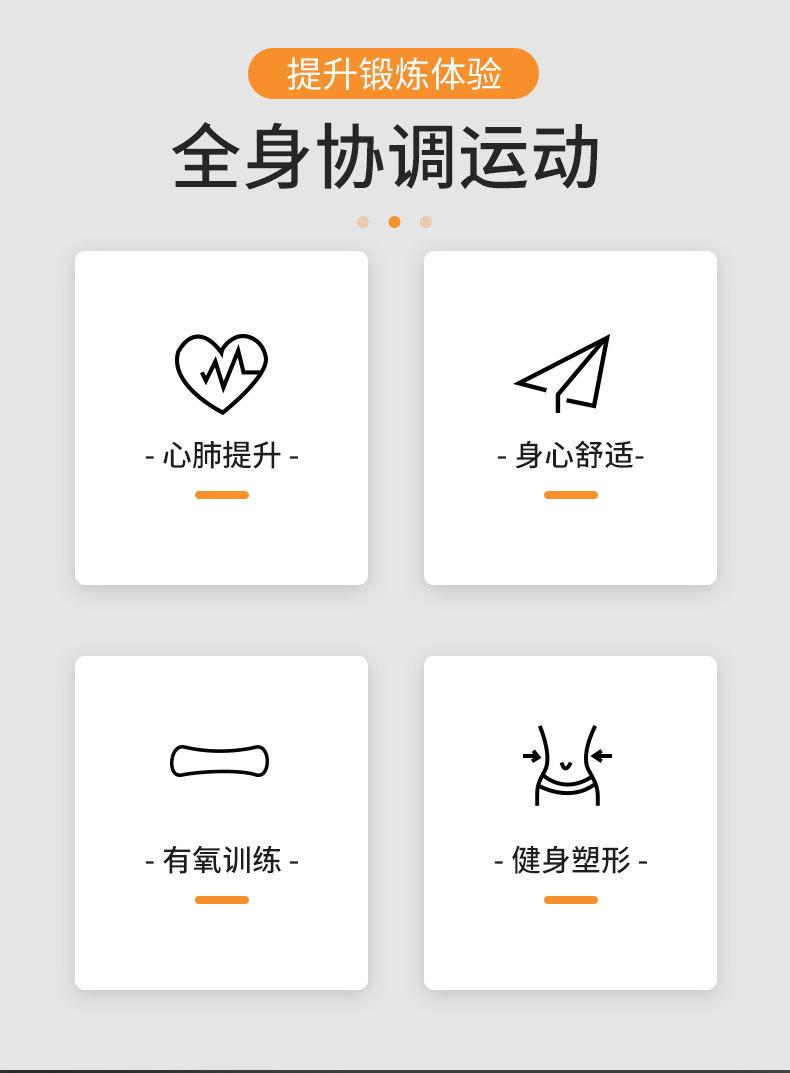 提升锻炼体验

全身协调运动

- 心肺提升 -

- 身心舒适-

- 有氧训练 -

- 健身塑形 -