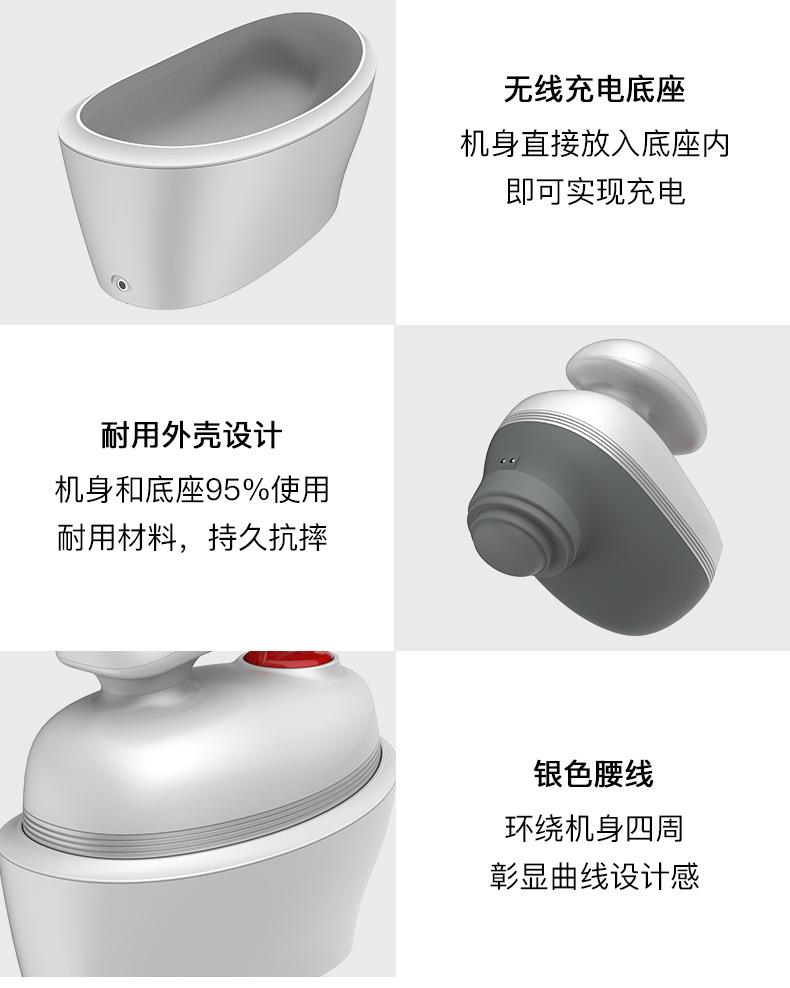 无线充电底座

机身直接放入底座内
即可实现充电

耐用外壳设计

机身和底座95%使用
耐用材料，持久抗摔

银色腰线

环绕机身四周
彰显曲线设计感