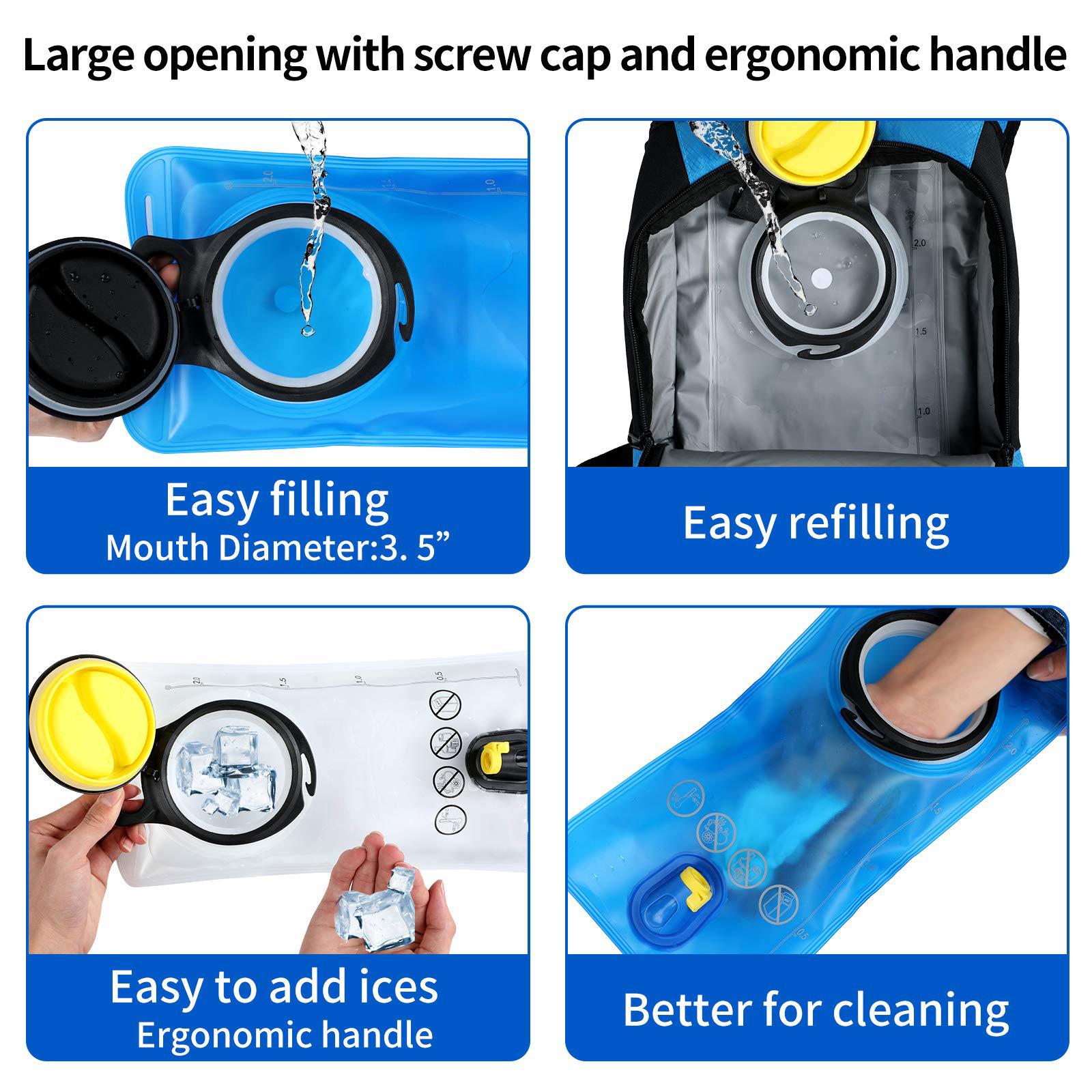 Large opening with screw cap and ergonomic handle

2.0 1.5 1.0

Easy filling
Mouth Diameter:3. 5”

2.0 1.5 1.0

Easy refilling

2.0 1.5 1.0 0.5

Easy to add ices
Ergonomic handle

2.0 1.5 0.5

Better for cleaning