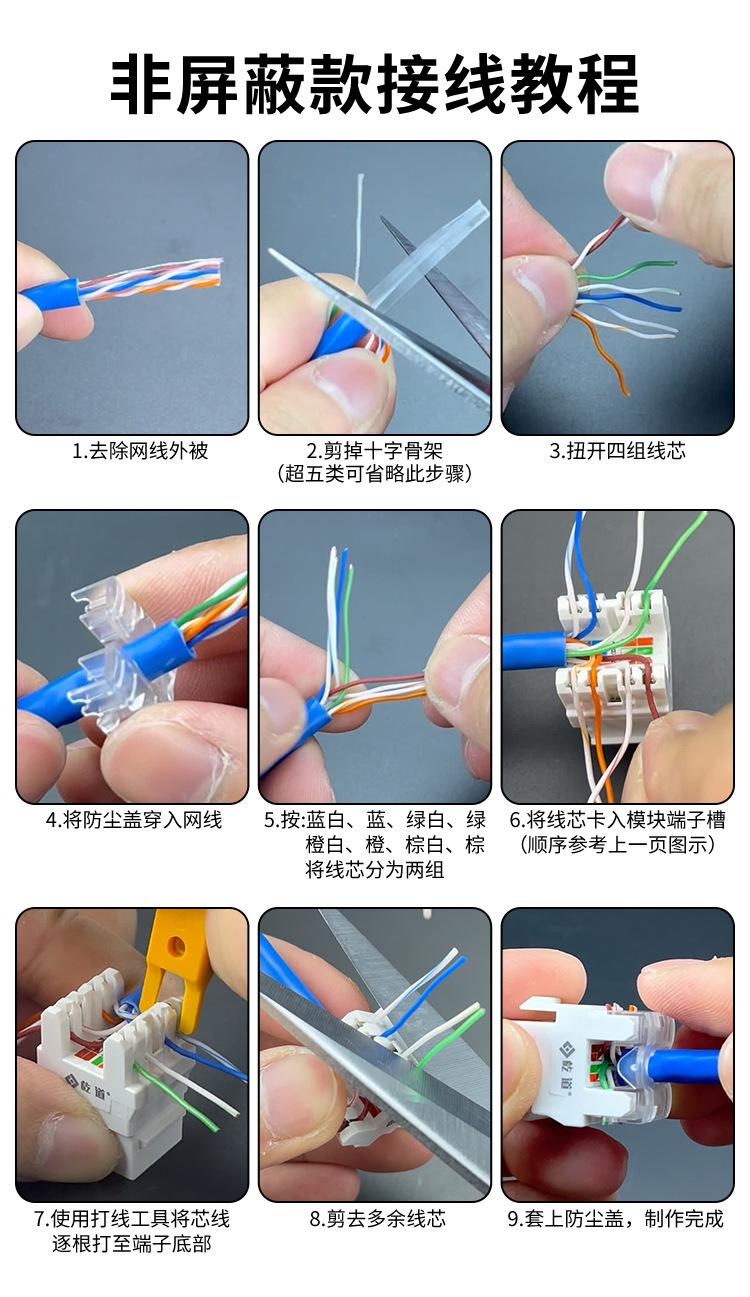 非屏蔽款接线教程

1.去除网线外被

2.剪掉十字骨架
(超五类可省略此步骤)

3.扭开四组线芯

4.将防尘盖穿入网线

5.按:蓝白、蓝、绿白、绿
橙白、橙、棕白、棕
将线芯分为两组

6.将线芯卡入模块端子槽
(顺序参考上一页图示)

岐道

7.使用打线工具将芯线
逐根打至端子底部

8.剪去多余线芯

岐道

9.套上防尘盖，制作完成