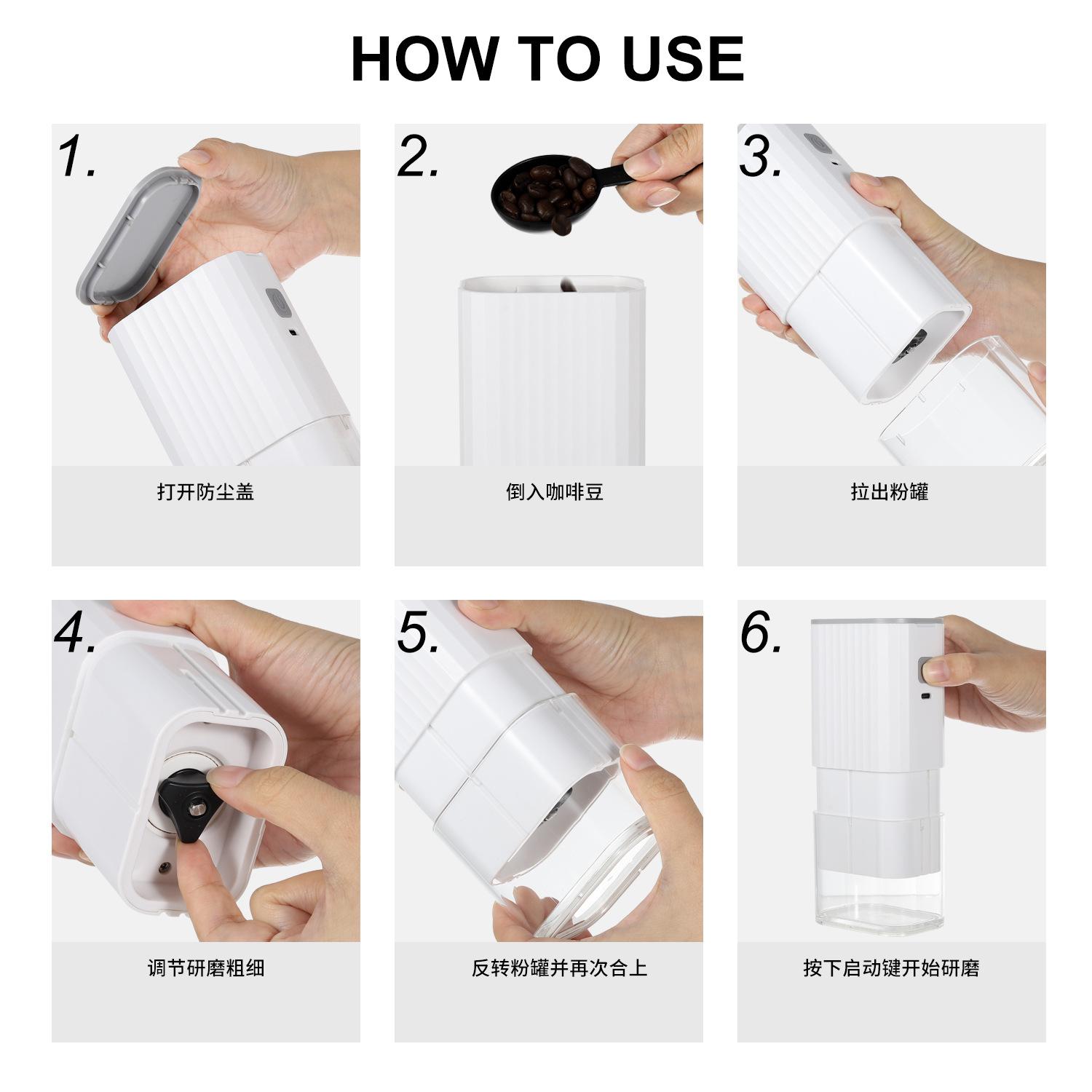 HOW TO USE

1.

打开防尘盖

2.

倒入咖啡豆

3.

拉出粉罐

4.

调节研磨粗细

5.

反转粉罐并再次合上

6.

按下启动键开始研磨