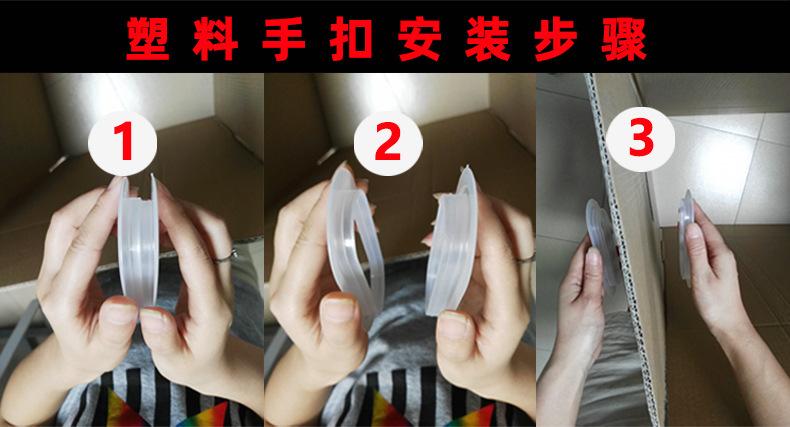 塑料手扣安装步骤

1

2

3