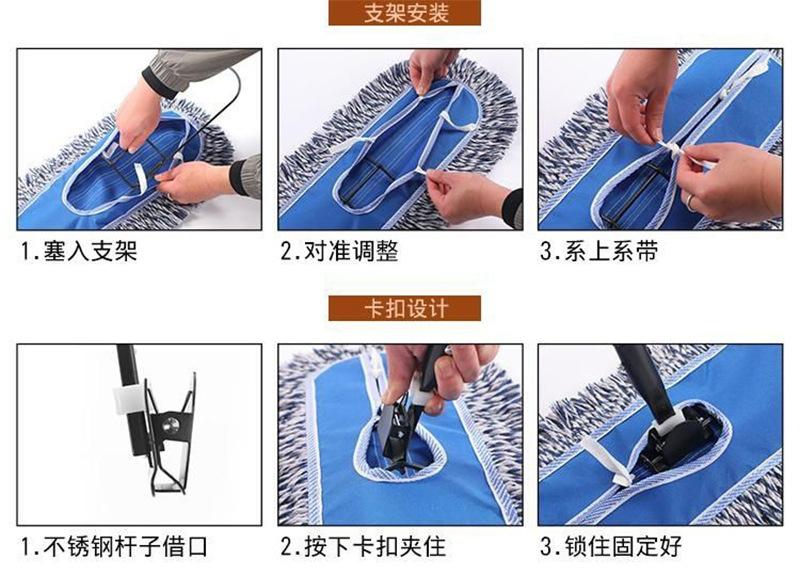 支架安装

1.塞入支架

2.对准调整

3.系上系带

卡扣设计

1.不锈钢杆子借口

2.按下卡扣夹住

3.锁住固定好