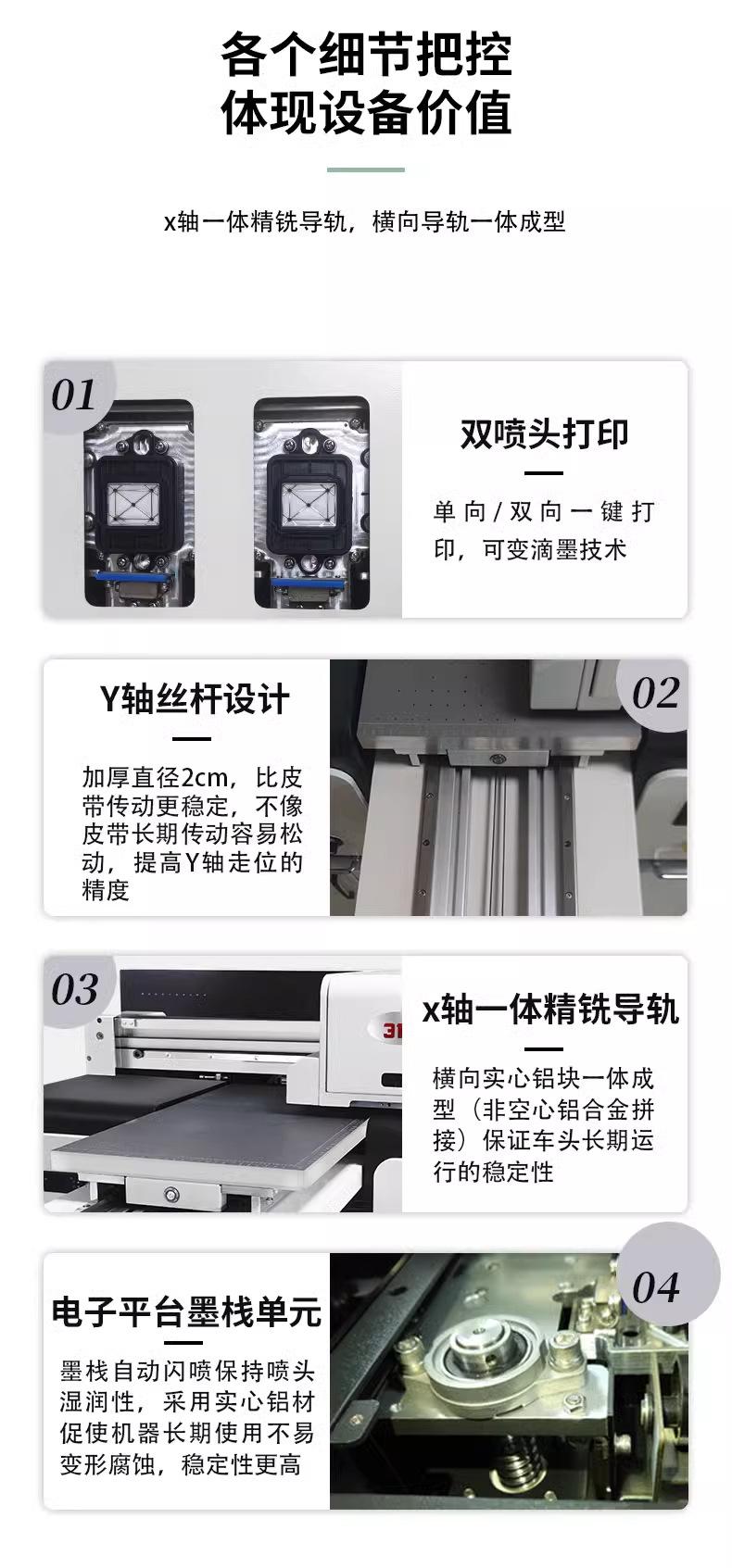 各个细节把控
体现设备价值

x轴一体精铣导轨，横向导轨一体成型

01

双喷头打印

单向/双向一键打印，可变滴墨技术

Y轴丝杆设计

加厚直径2cm，比皮带传动更稳定，不像皮带长期传动容易松动，提高Y轴走位的精度

02

03

31

x轴一体精铣导轨

横向实心铝块一体成型（非空心铝合金拼接）保证车头长期运行的稳定性

电子平台墨栈单元

墨栈自动闪喷保持喷头湿润性，采用实心铝材促使机器长期使用不易变形腐蚀，稳定性更高

04