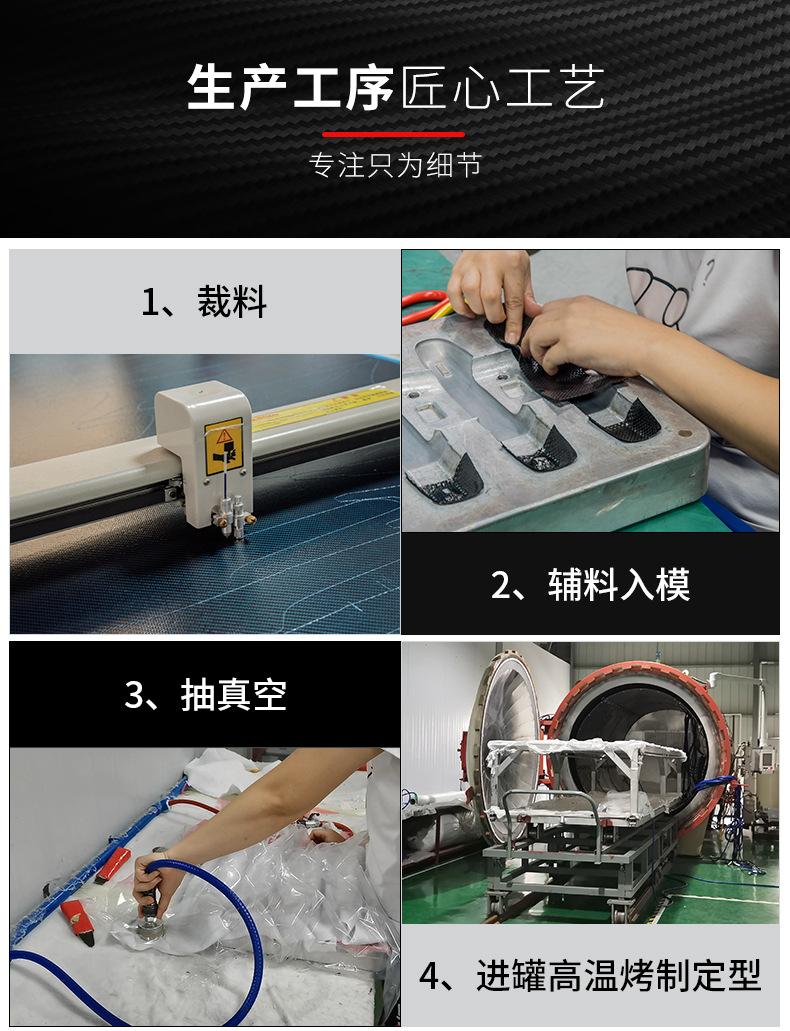 生产工序匠心工艺

专注只为细节

1、裁料

2、辅料入模

3、抽真空

4、进罐高温烤制定型