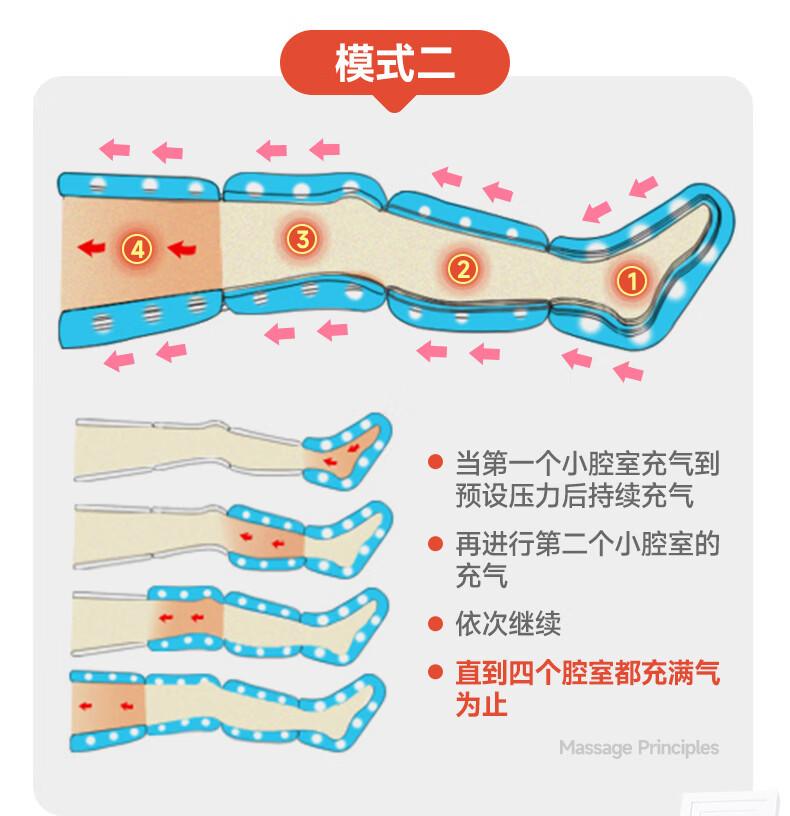 模式二

④

③

②

①

● 当第一个小腔室充气到预设压力后持续充气

● 再进行第二个小腔室的充气

● 依次继续

● 直到四个腔室都充满气为止

Massage Principles