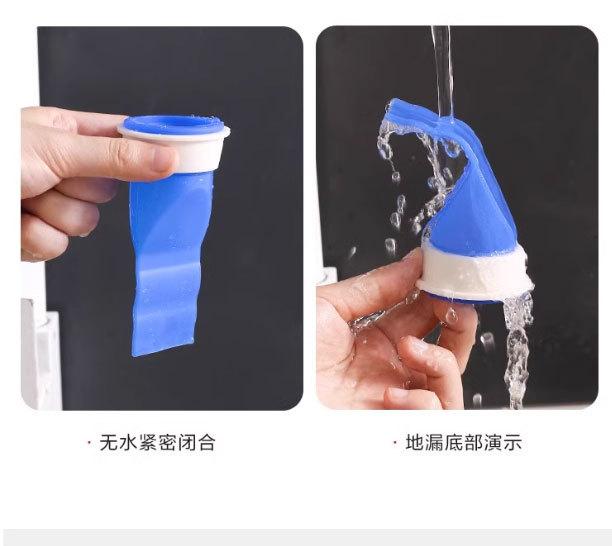 · 无水紧密闭合

· 地漏底部演示