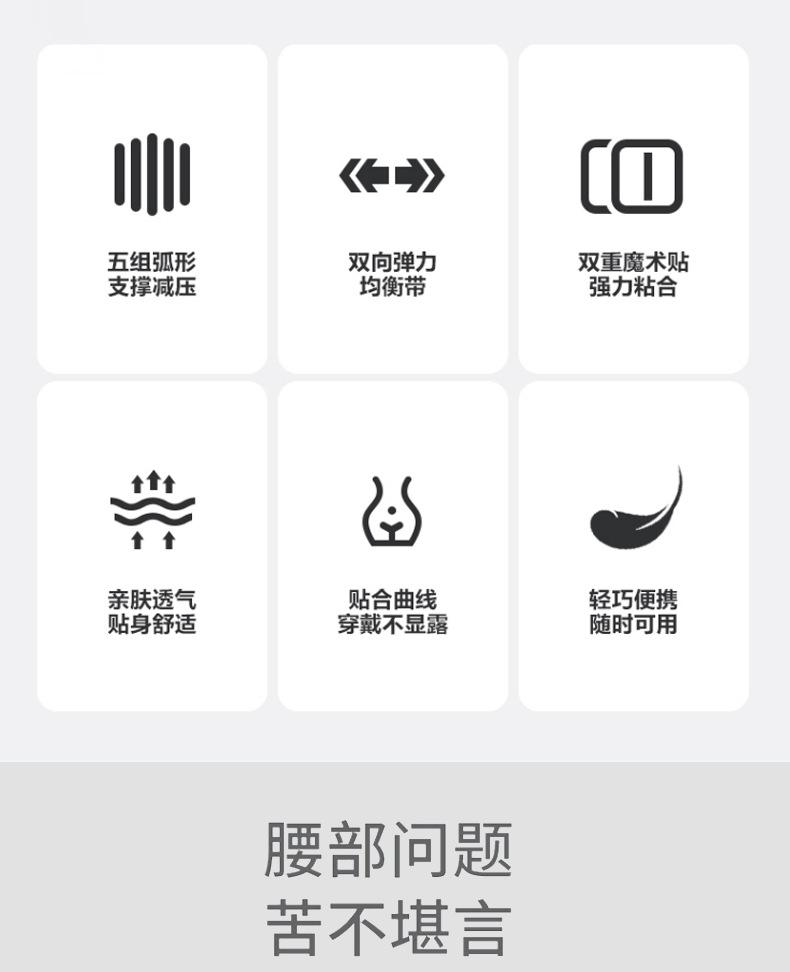 五组弧形
支撑减压

双向弹力
均衡带

双重魔术贴
强力粘合

亲肤透气
贴身舒适

贴合曲线
穿戴不显露

轻巧便携
随时可用

腰部问题
苦不堪言