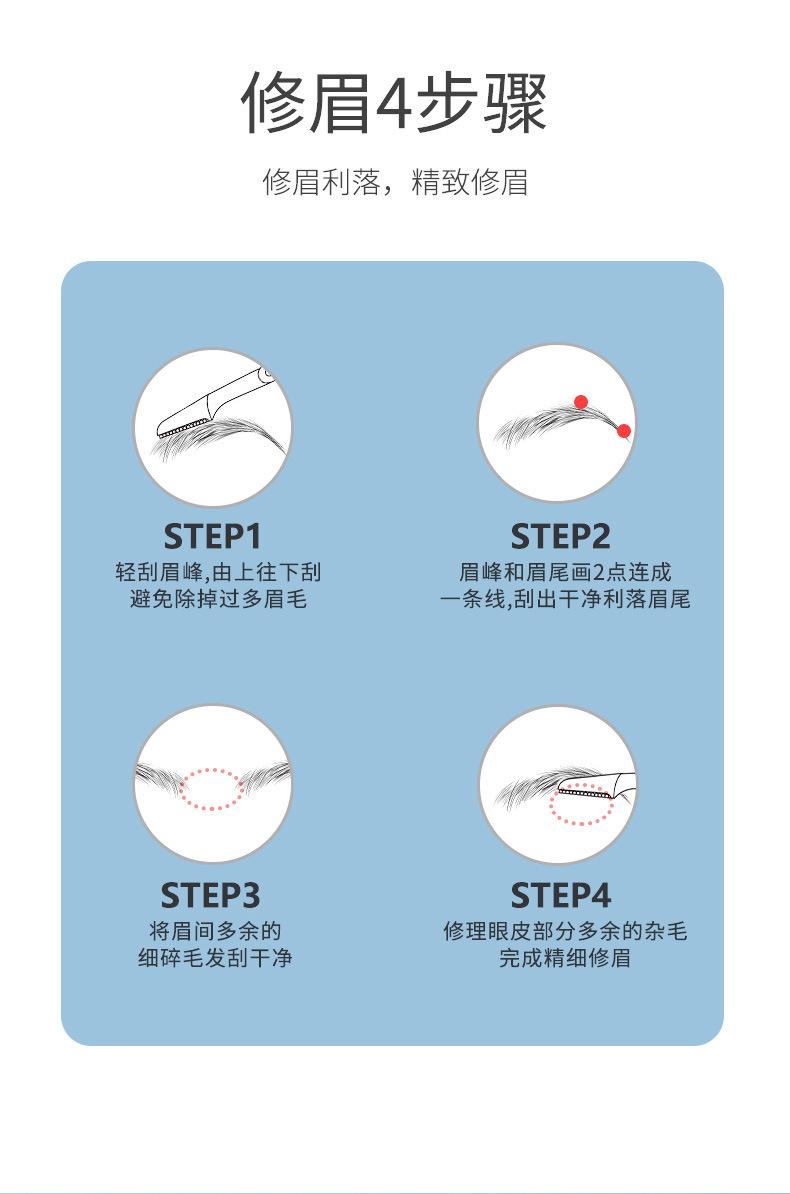 修眉4步骤

修眉利落，精致修眉

STEP1
轻刮眉峰,由上往下刮
避免除掉过多眉毛

STEP2
眉峰和眉尾画2点连成
一条线,刮出干净利落眉尾

STEP3
将眉间多余的
细碎毛发刮干净

STEP4
修理眼皮部分多余的杂毛
完成精细修眉