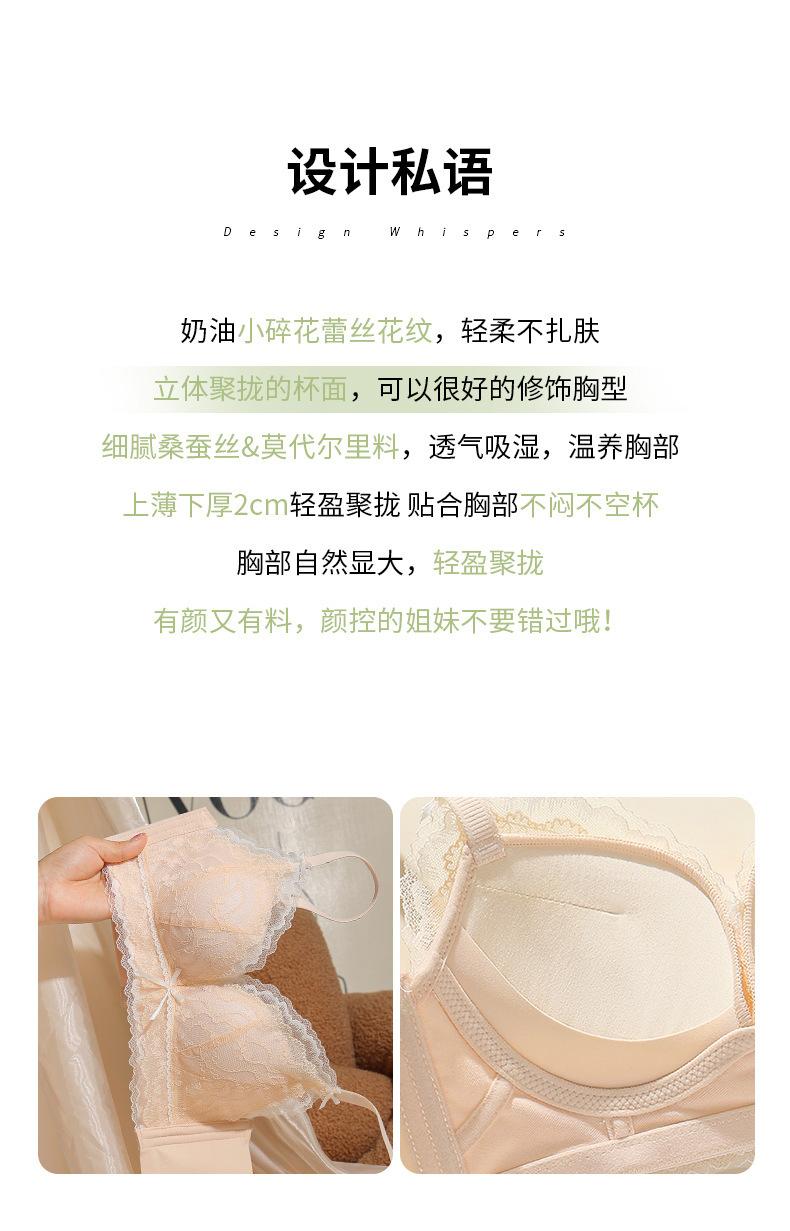 设计私语

Design Whispers

奶油小碎花蕾丝花纹，轻柔不扎肤

立体聚拢的杯面，可以很好的修饰胸型

细腻桑蚕丝&莫代尔里料，透气吸湿，温养胸部

上薄下厚2cm轻盈聚拢 贴合胸部不闷不空杯

胸部自然显大，轻盈聚拢

有颜又有料，颜控的姐妹不要错过哦！