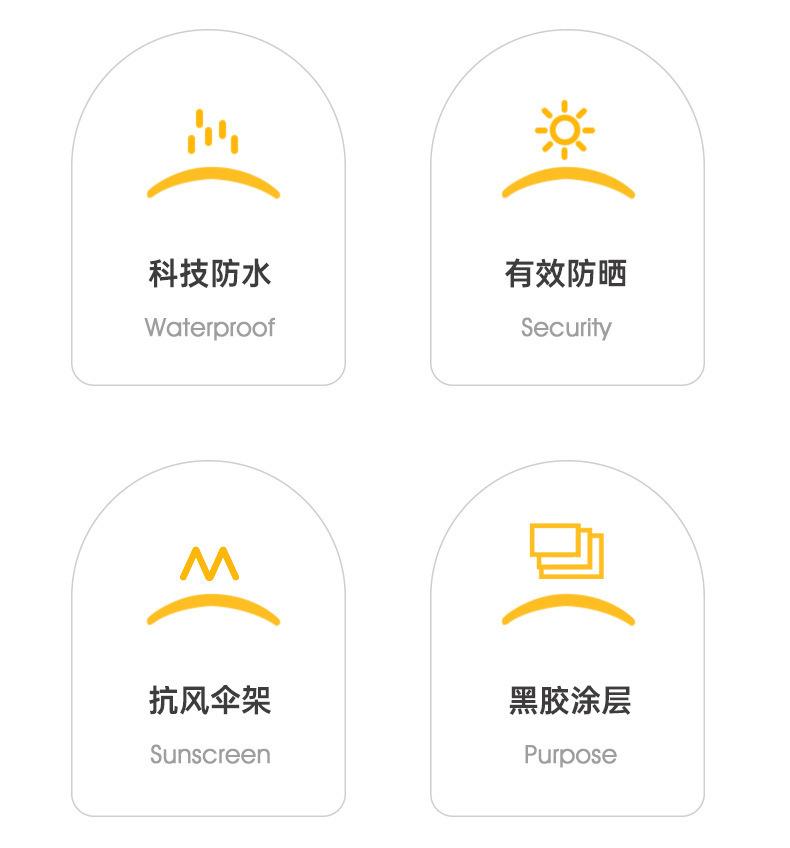 科技防水
Waterproof

有效防晒
Security

抗风伞架
Sunscreen

黑胶涂层
Purpose