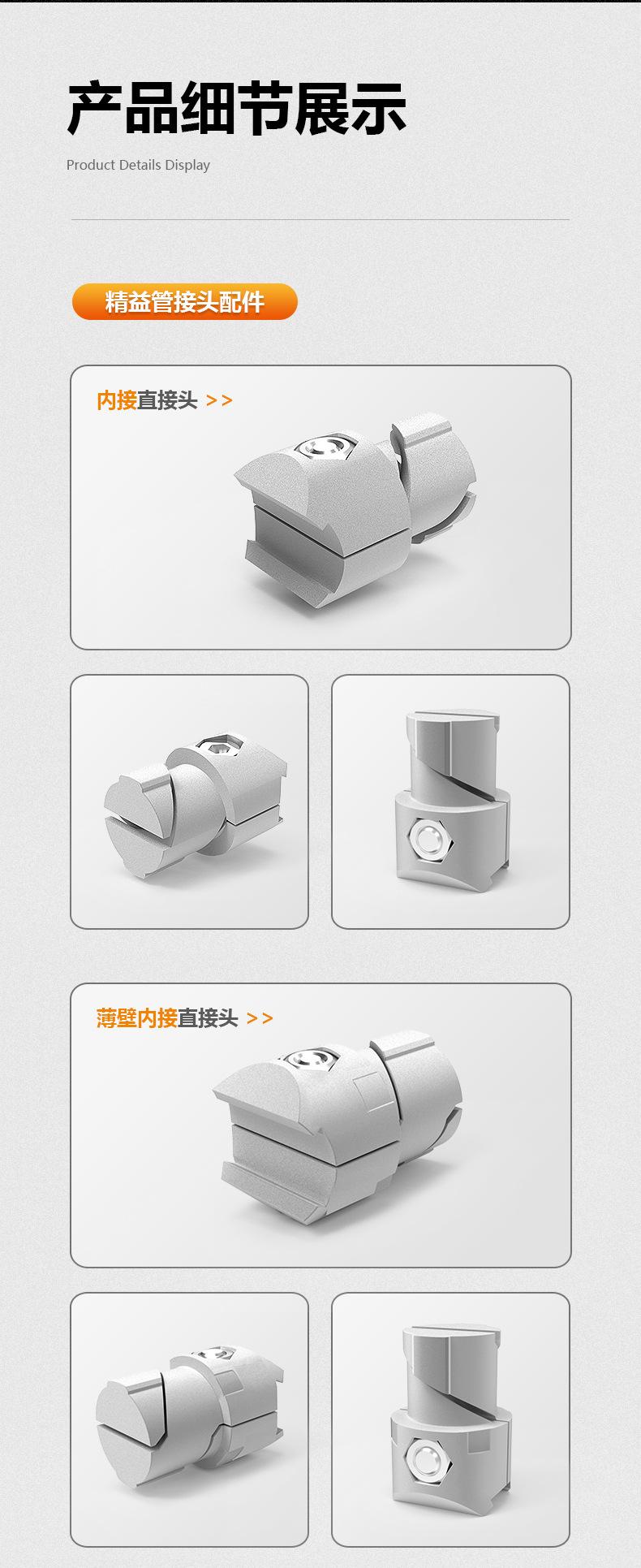 产品细节展示

Product Details Display

精益管接头配件

内接直接头 >>

薄壁内接直接头 >>