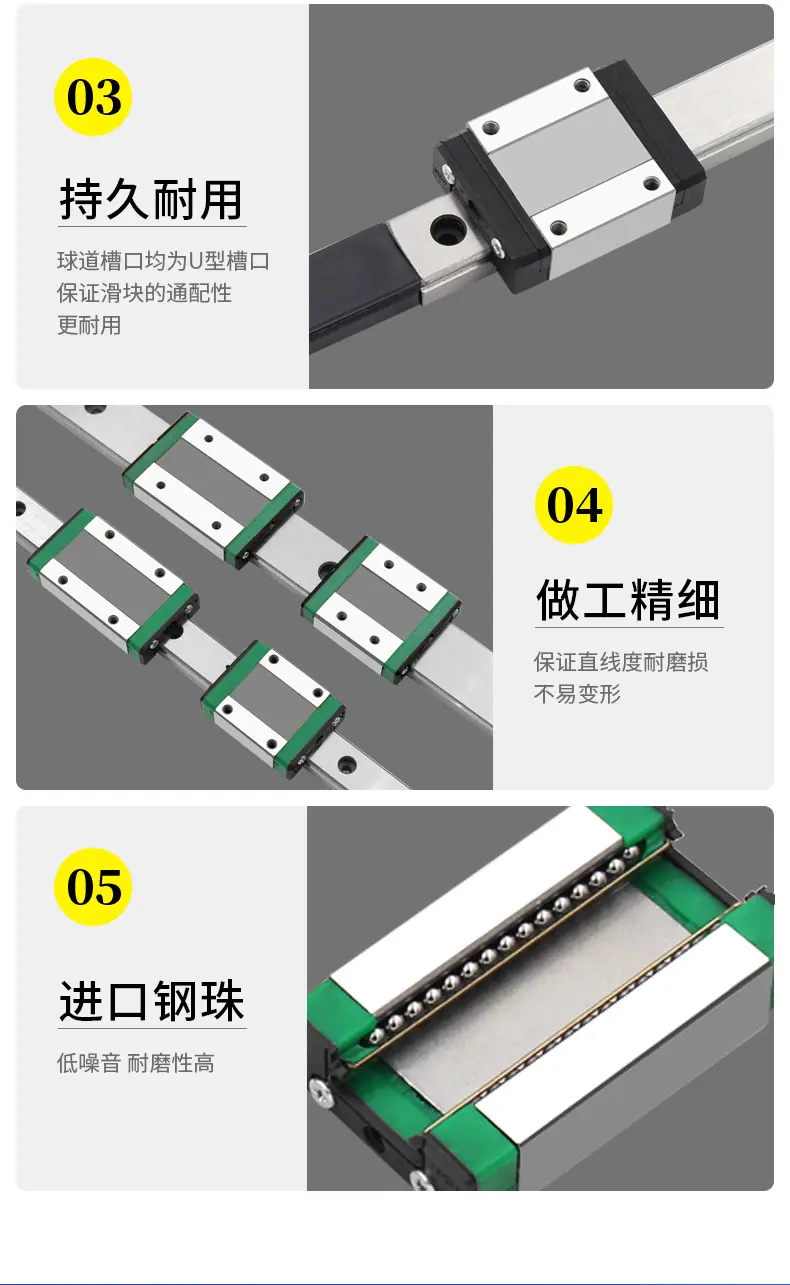 03

持久耐用

球道槽口均为U型槽口
保证滑块的通配性
更耐用

04

做工精细

保证直线度耐磨损
不易变形

05

进口钢珠

低噪音 耐磨性高