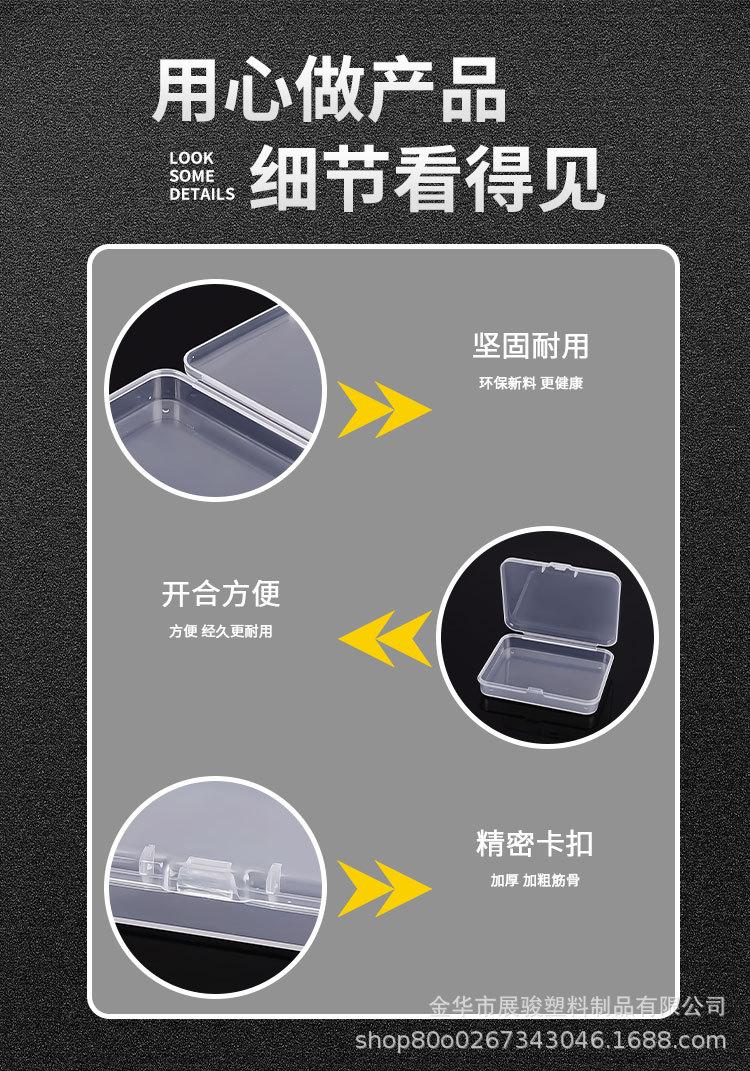 用心做产品

LOOK SOME DETAILS

细节看得见

坚固耐用

环保新料 更健康

开合方便

方便 经久更耐用

精密卡扣

加厚 加粗筋骨

金华市展骏塑料制品有限公司

shop80o0267343046.1688.com