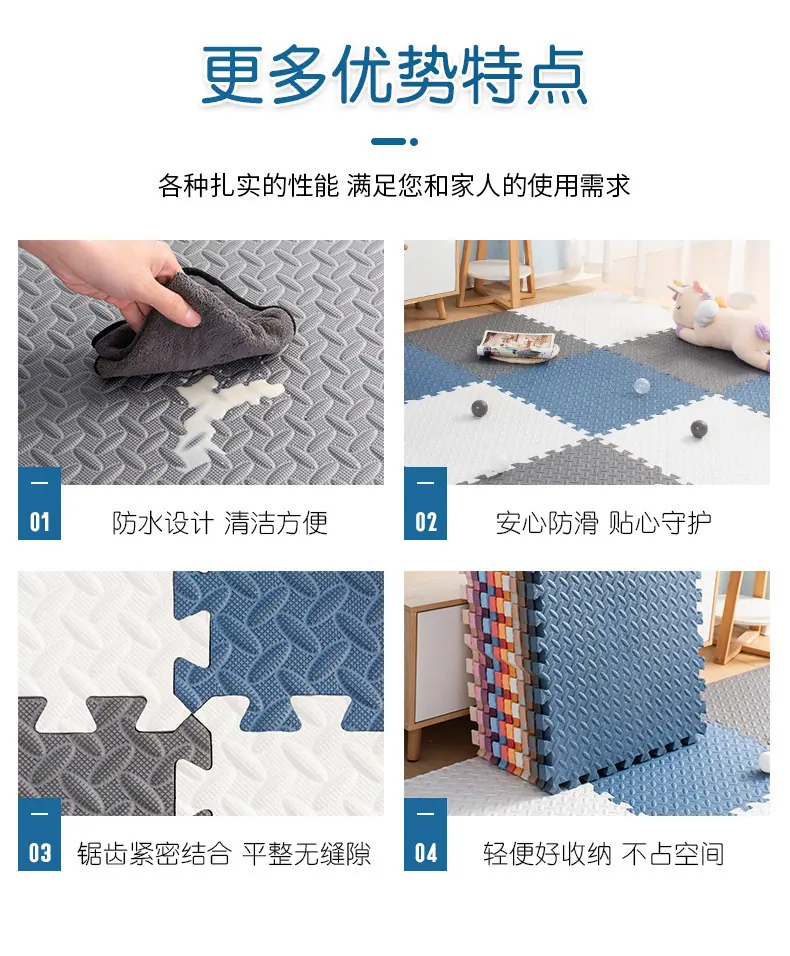 更多优势特点

各种扎实的性能 满足您和家人的使用需求

01 防水设计 清洁方便

02 安心防滑 贴心守护

03 锯齿紧密结合 平整无缝隙

04 轻便好收纳 不占空间