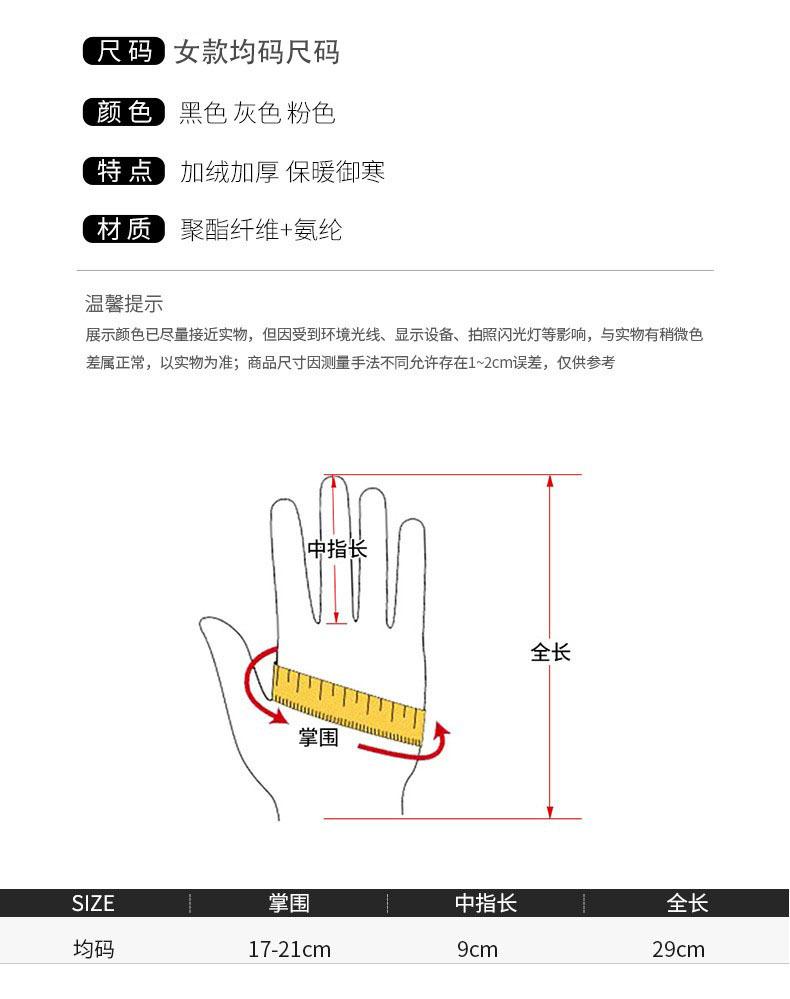 尺码 女款均码尺码

颜色 黑色 灰色 粉色

特点 加绒加厚 保暖御寒

材质 聚酯纤维+氨纶

温馨提示

展示颜色已尽量接近实物，但因受到环境光线、显示设备、拍照闪光灯等影响，与实物有稍微色差属正常，以实物为准；商品尺寸因测量手法不同允许存在1~2cm误差，仅供参考

中指长

全长

掌围

| SIZE | 掌围 | 中指长 | 全长 |
|---|---|---|---|
| 均码 | 17-21cm | 9cm | 29cm |