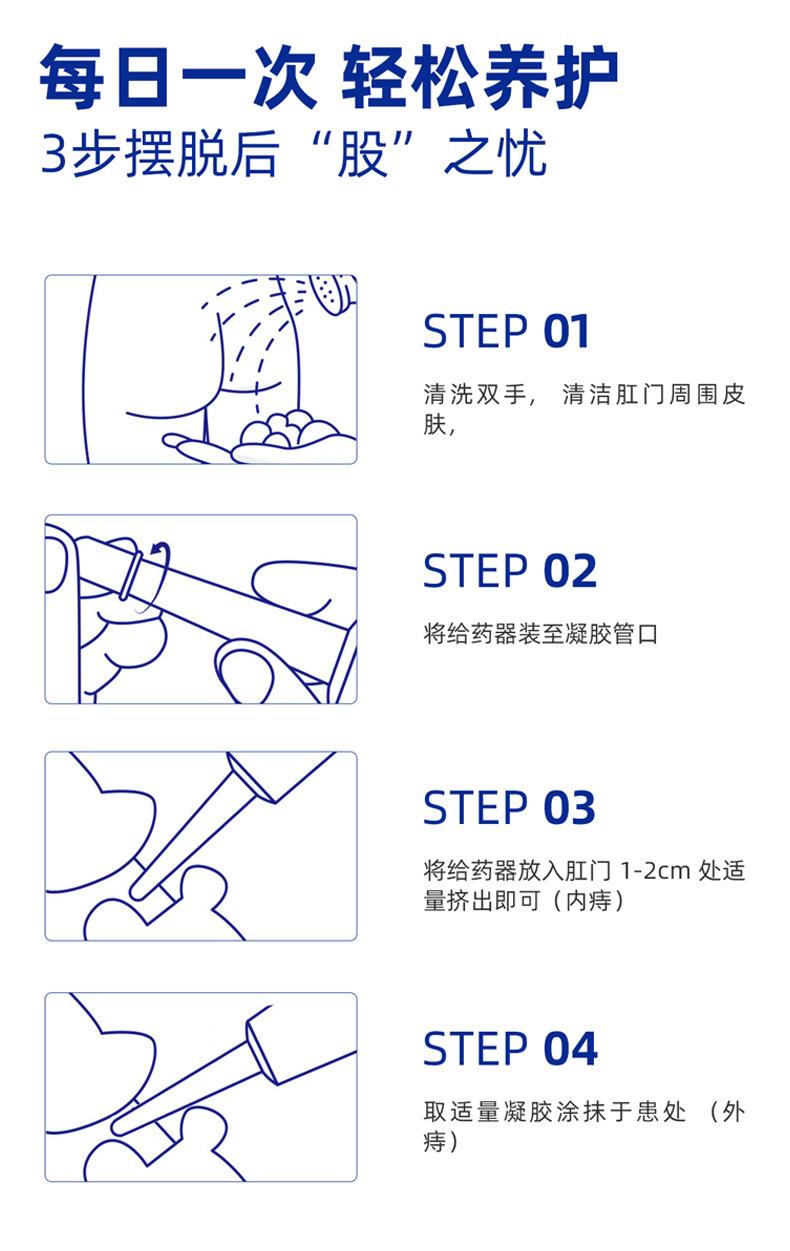 每日一次 轻松养护
3步摆脱后“股”之忧

STEP 01
清洗双手， 清洁肛门周围皮肤，

STEP 02
将给药器装至凝胶管口

STEP 03
将给药器放入肛门 1-2cm 处适量挤出即可（内痔）

STEP 04
取适量凝胶涂抹于患处 （外痔）