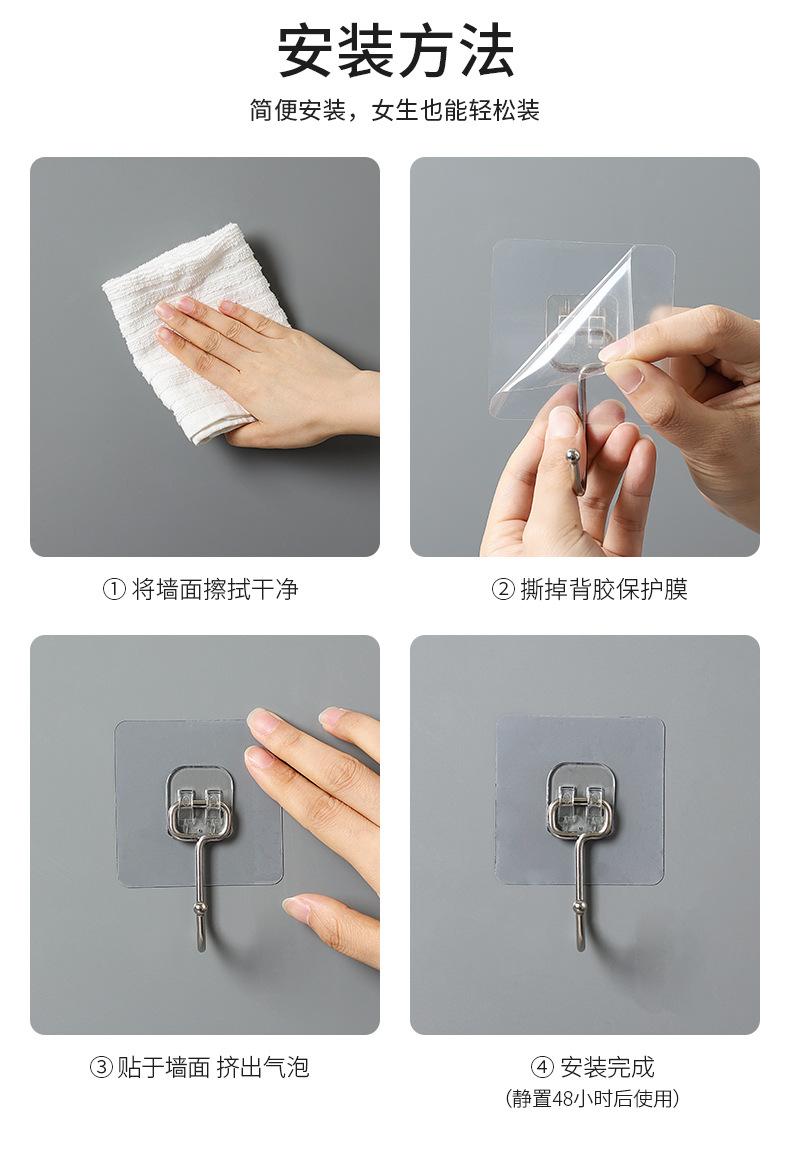 安装方法

简便安装，女生也能轻松装

① 将墙面擦拭干净

② 撕掉背胶保护膜

③ 贴于墙面 挤出气泡

④ 安装完成
(静置48小时后使用)