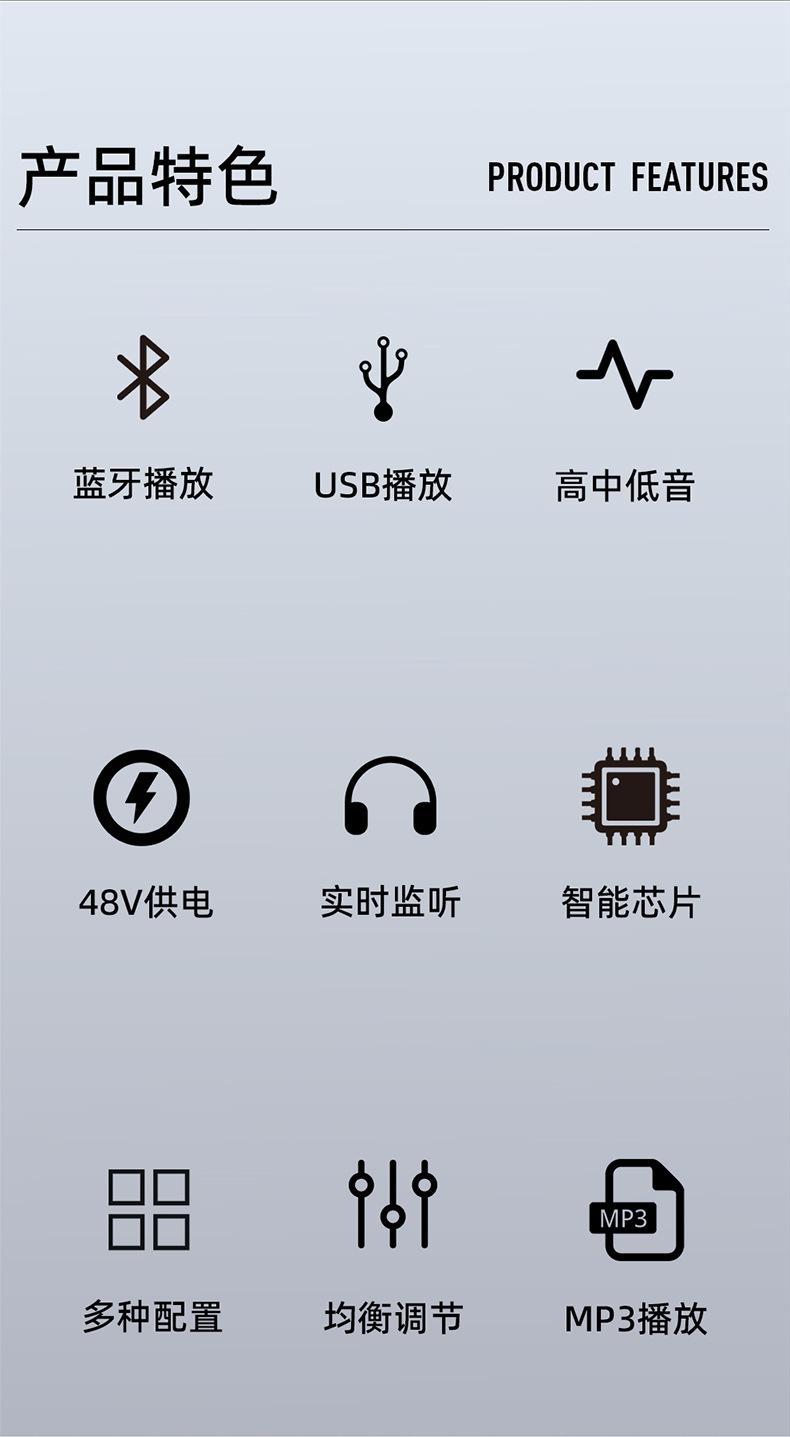 产品特色 PRODUCT FEATURES

蓝牙播放

USB播放

高中低音

48V供电

实时监听

智能芯片

多种配置

均衡调节

MP3

MP3播放