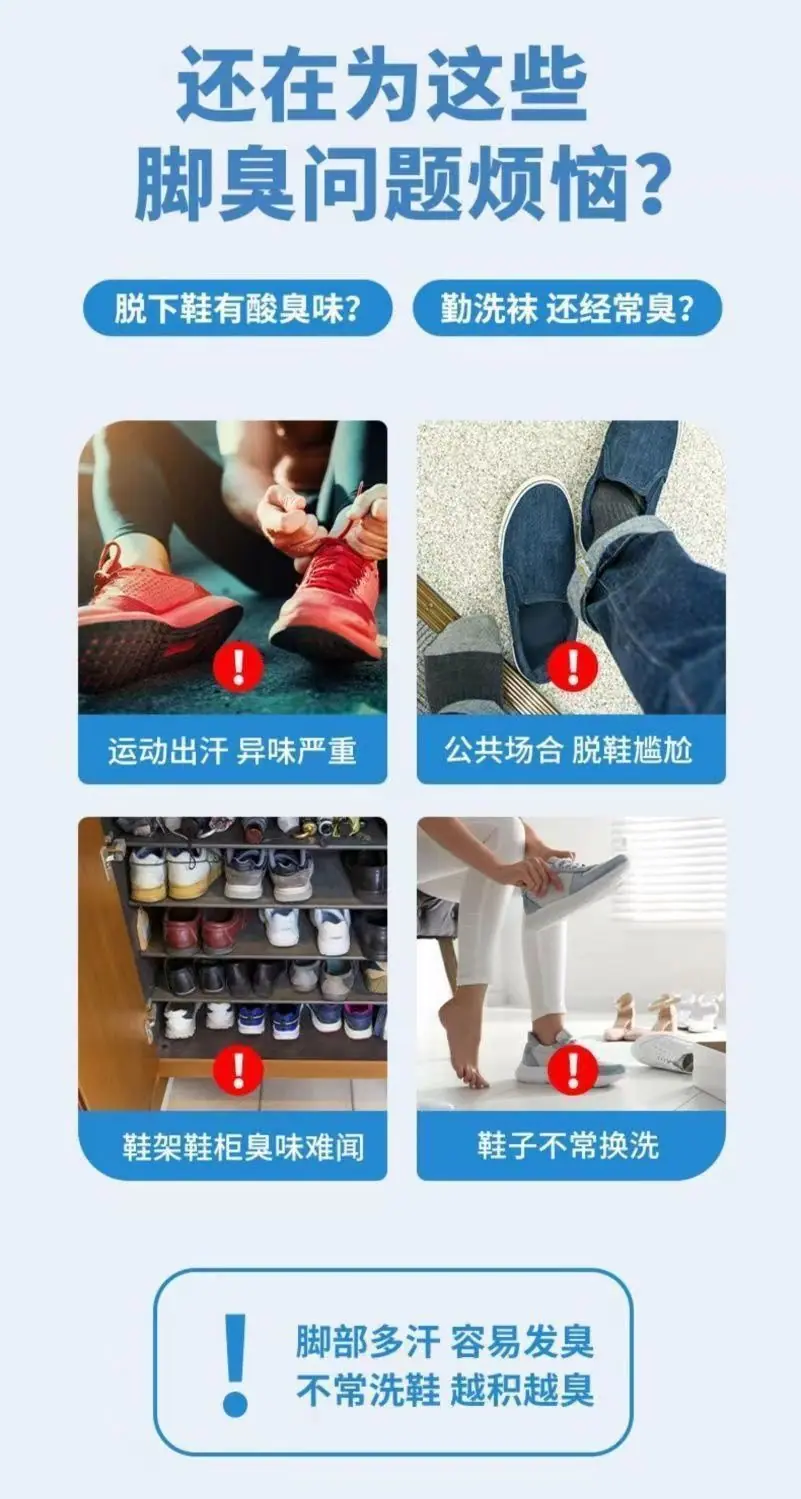 还在为这些
脚臭问题烦恼?

脱下鞋有酸臭味?

勤洗袜 还经常臭?

!

运动出汗 异味严重

!

公共场合 脱鞋尴尬

!

鞋架鞋柜臭味难闻

!

鞋子不常换洗

!

脚部多汗 容易发臭
不常洗鞋 越积越臭