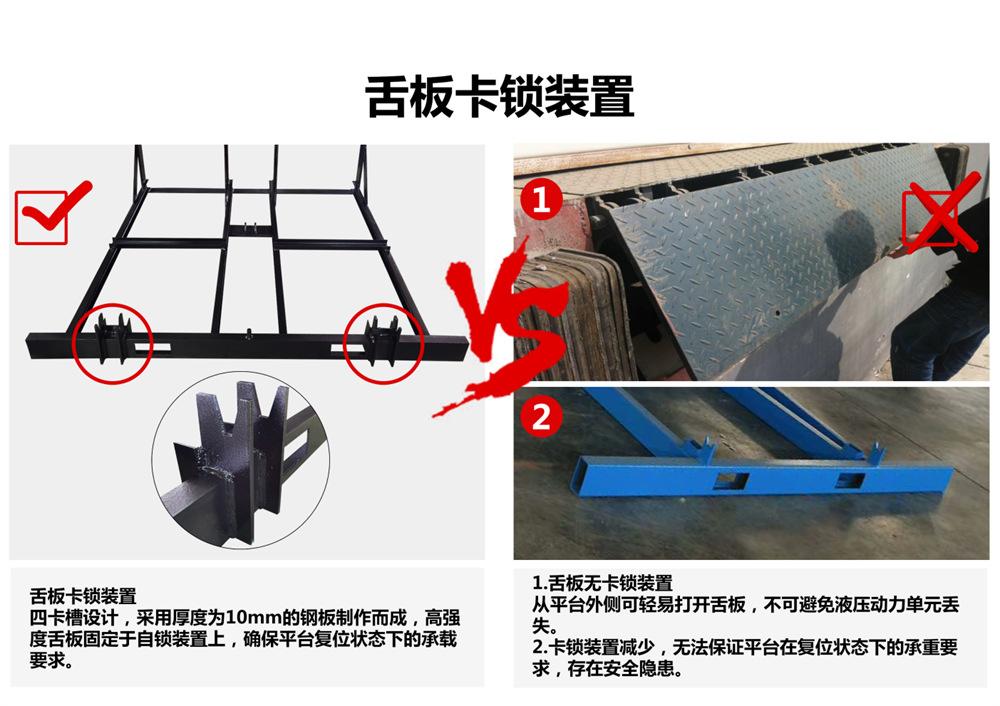 舌板卡锁装置

VS

1

2

舌板卡锁装置
四卡槽设计，采用厚度为10mm的钢板制作而成，高强度舌板固定于自锁装置上，确保平台复位状态下的承载要求。

1.舌板无卡锁装置
从平台外侧可轻易打开舌板，不可避免液压动力单元丢失。
2.卡锁装置减少，无法保证平台在复位状态下的承重要求，存在安全隐患。