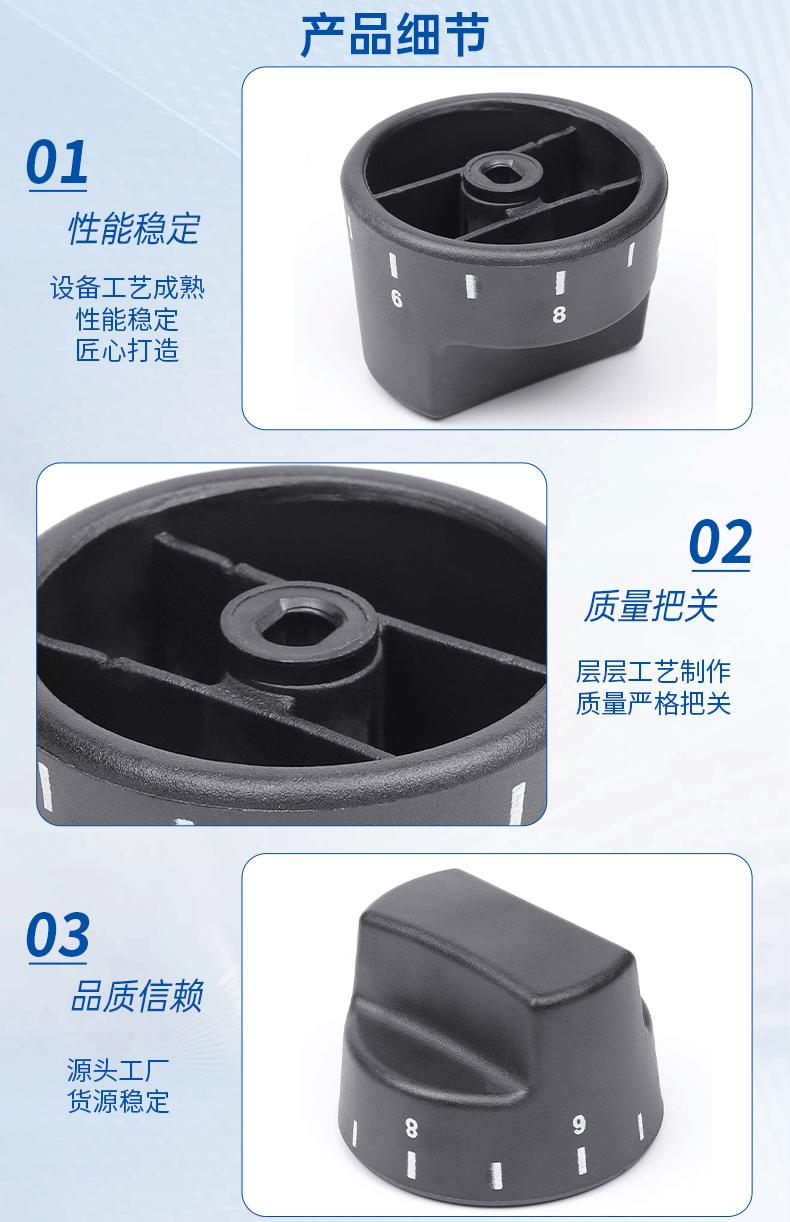 产品细节

01
性能稳定

设备工艺成熟
性能稳定
匠心打造

6
8

02
质量把关

层层工艺制作
质量严格把关

03
品质信赖

源头工厂
货源稳定

8
9