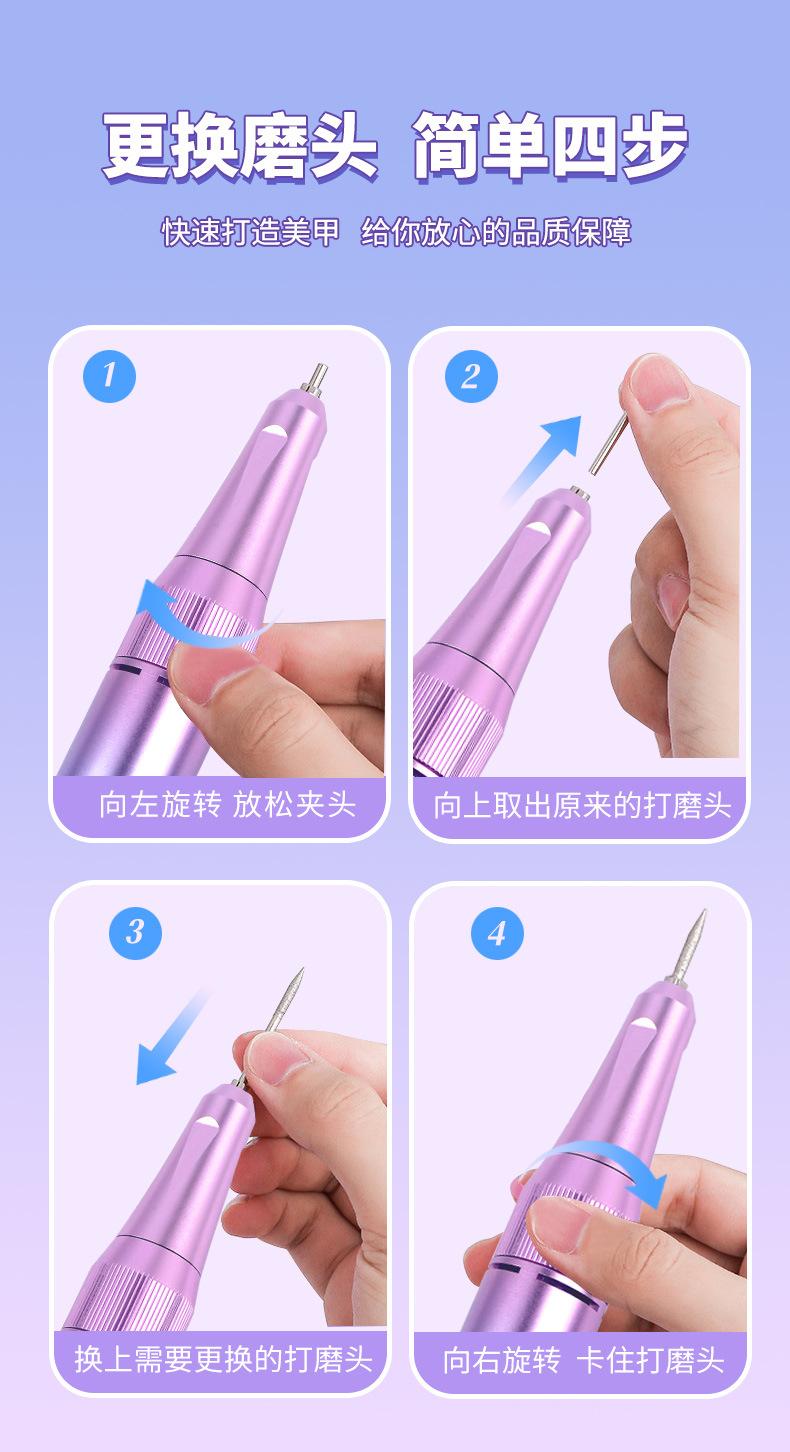 更换磨头 简单四步

快速打造美甲 给你放心的品质保障

1

向左旋转 放松夹头

2

向上取出原来的打磨头

3

换上需要更换的打磨头

4

向右旋转 卡住打磨头