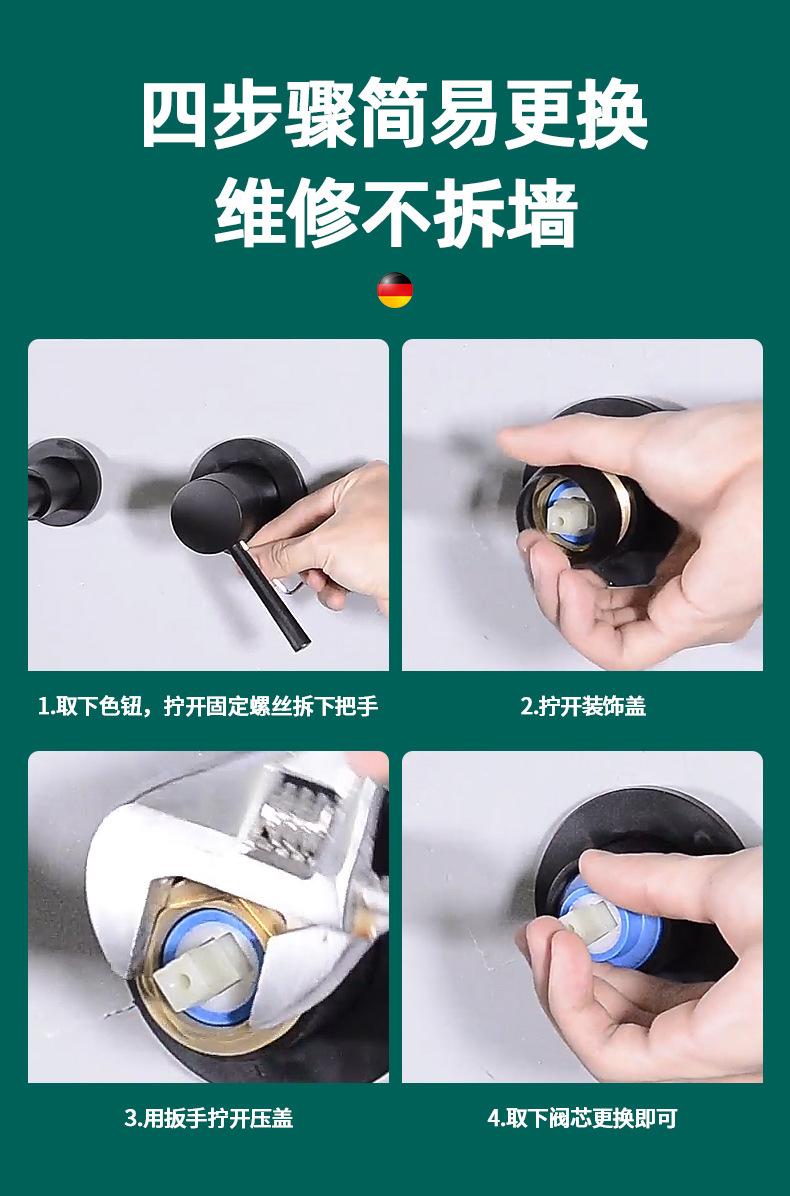 四步骤简易更换
维修不拆墙

1.取下色钮，拧开固定螺丝拆下把手

2.拧开装饰盖

3.用扳手拧开压盖

4.取下阀芯更换即可