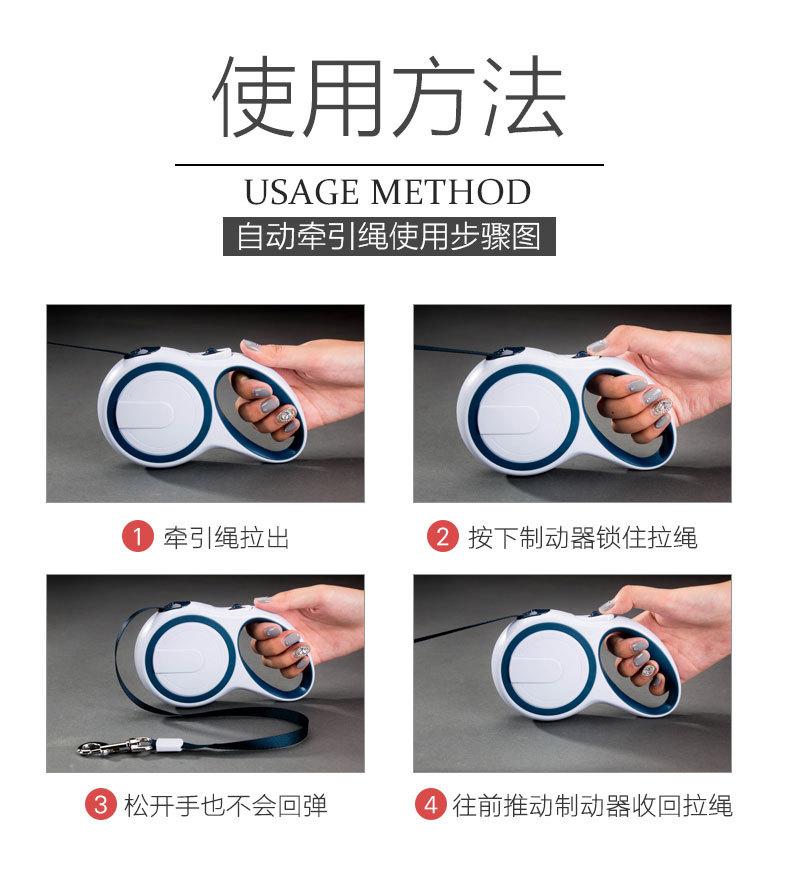 使用方法

USAGE METHOD

自动牵引绳使用步骤图

1 牵引绳拉出

2 按下制动器锁住拉绳

3 松开手也不会回弹

4 往前推动制动器收回拉绳