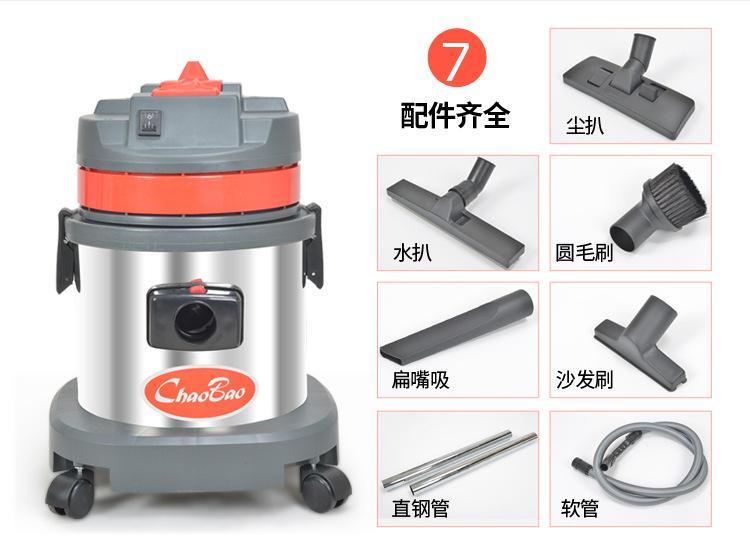 ChaoBao

7

配件齐全

尘扒

水扒

圆毛刷

扁嘴吸

沙发刷

直钢管

软管