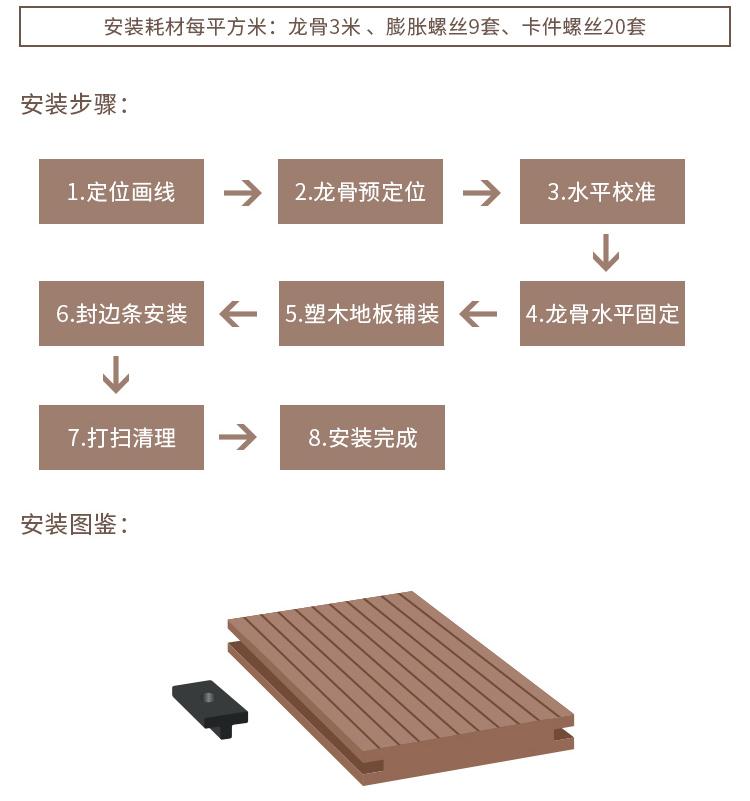 安装耗材每平方米：龙骨3米 、膨胀螺丝9套、卡件螺丝20套

安装步骤：

1.定位画线

2.龙骨预定位

3.水平校准

4.龙骨水平固定

5.塑木地板铺装

6.封边条安装

7.打扫清理

8.安装完成

安装图鉴：