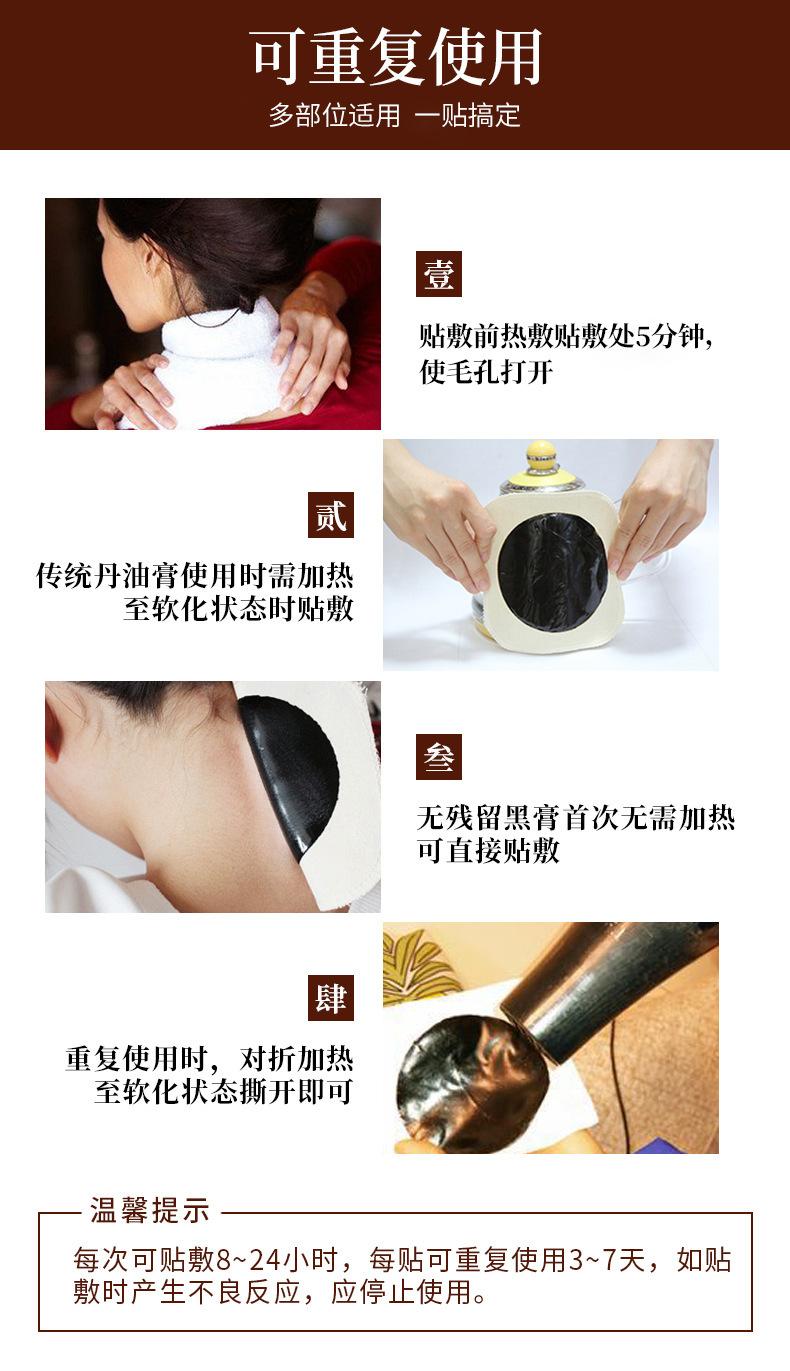 可重复使用

多部位适用 一贴搞定

壹

贴敷前热敷贴敷处5分钟，使毛孔打开

贰

传统丹油膏使用时需加热至软化状态时贴敷

叁

无残留黑膏首次无需加热可直接贴敷

肆

重复使用时，对折加热至软化状态撕开即可

温馨提示

每次可贴敷8~24小时，每贴可重复使用3~7天，如贴敷时产生不良反应，应停止使用。