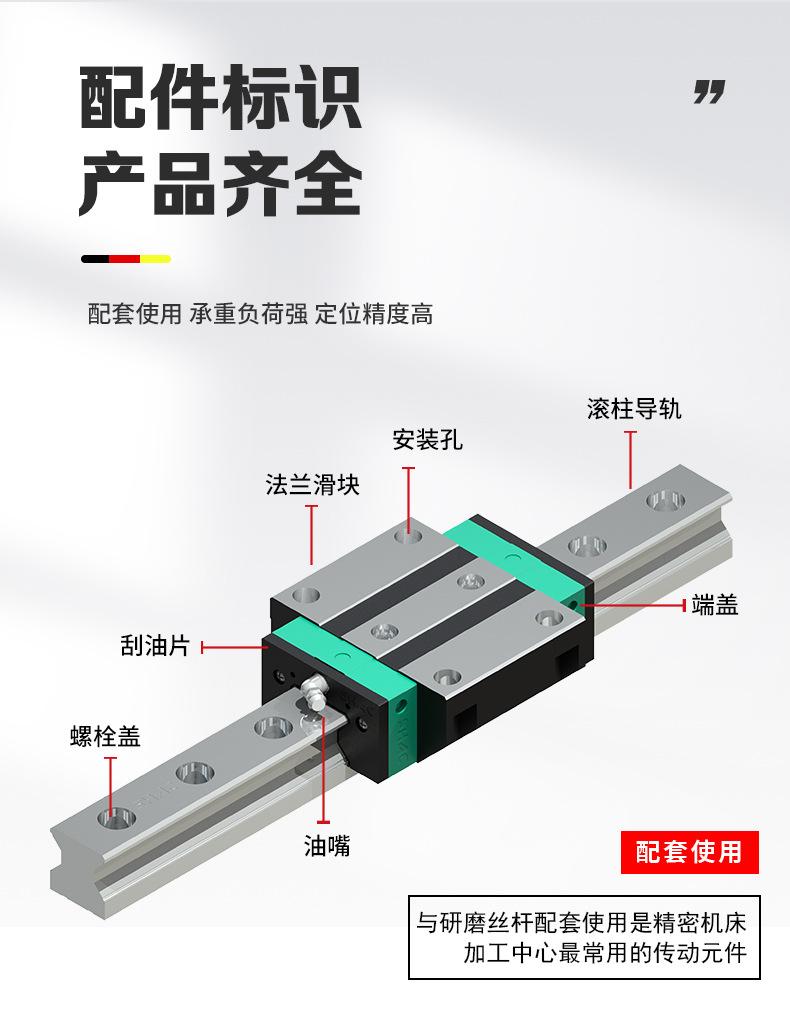 配件标识
产品齐全

”

配套使用 承重负荷强 定位精度高

滚柱导轨

安装孔

法兰滑块

端盖

刮油片

螺栓盖

油嘴

配套使用

与研磨丝杆配套使用是精密机床加工中心最常用的传动元件