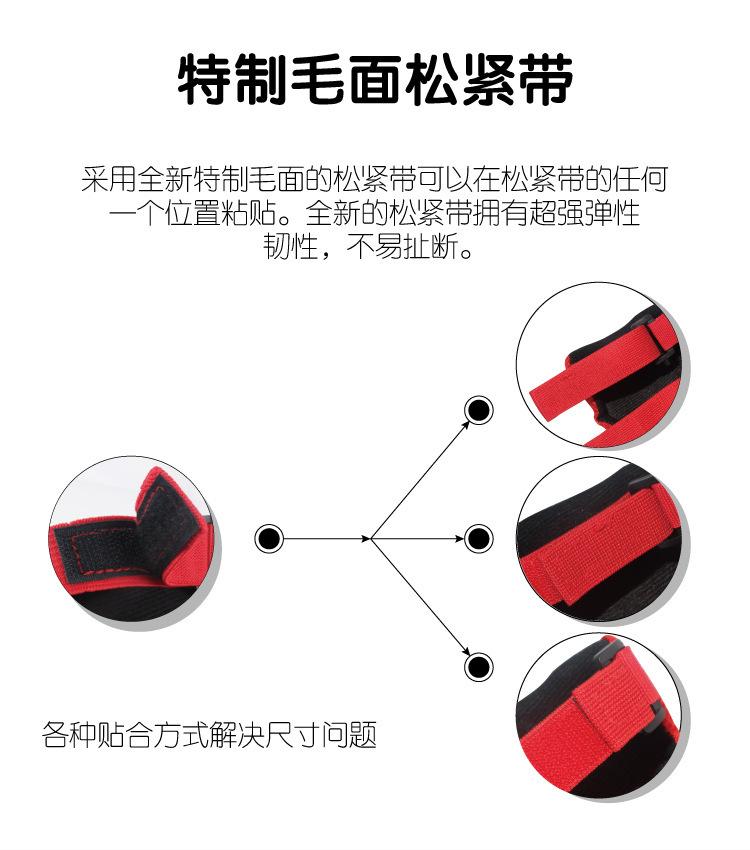 特制毛面松紧带

采用全新特制毛面的松紧带可以在松紧带的任何一个位置粘贴。全新的松紧带拥有超强弹性韧性，不易扯断。

各种贴合方式解决尺寸问题