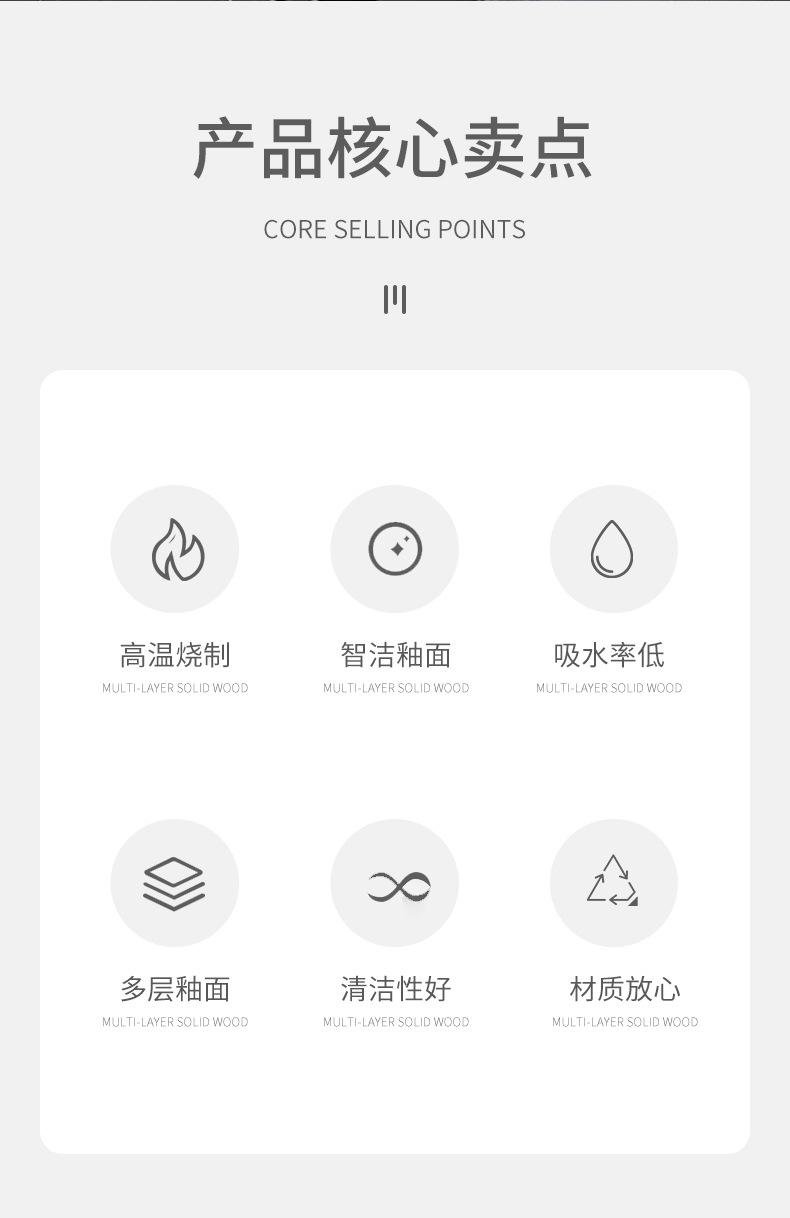 产品核心卖点

CORE SELLING POINTS

高温烧制
MULTI-LAYER SOLID WOOD

智洁釉面
MULTI-LAYER SOLID WOOD

吸水率低
MULTI-LAYER SOLID WOOD

多层釉面
MULTI-LAYER SOLID WOOD

清洁性好
MULTI-LAYER SOLID WOOD

材质放心
MULTI-LAYER SOLID WOOD