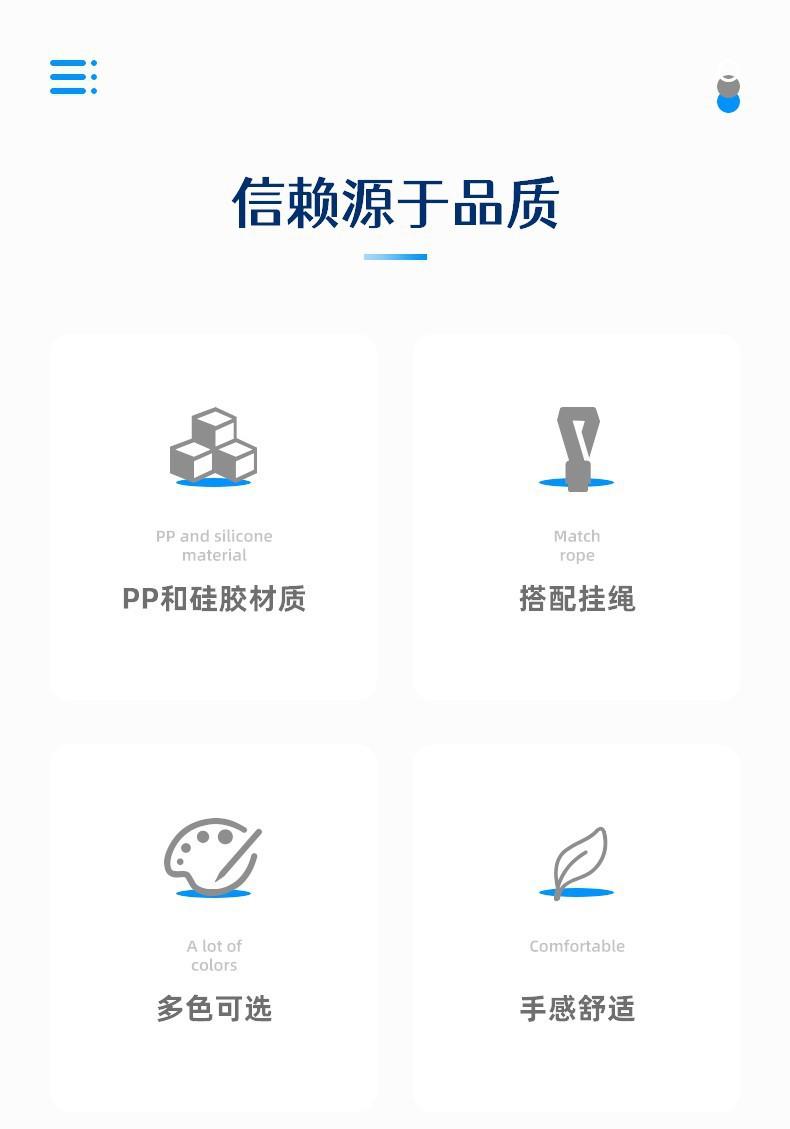 信赖源于品质

PP and silicone material

PP和硅胶材质

Match rope

搭配挂绳

A lot of colors

多色可选

Comfortable

手感舒适