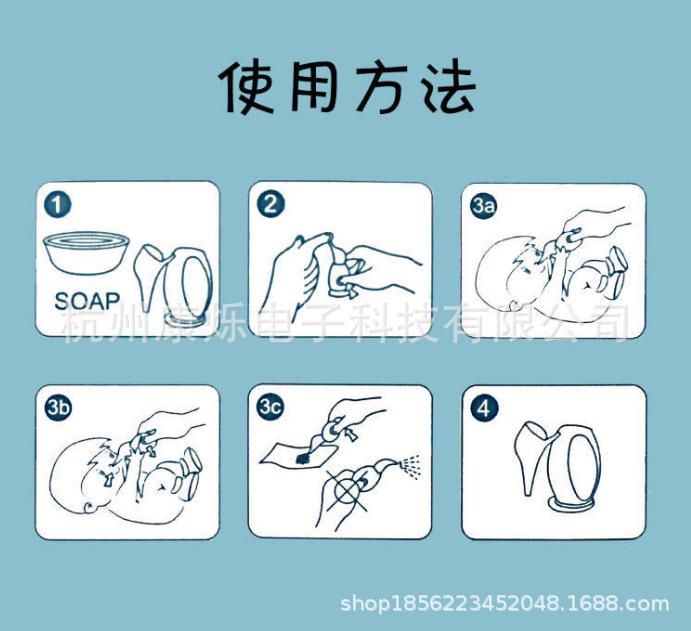 使用方法

1

SOAP

2

3a

杭州康烁电子科技有限公司

3b

3c

4

shop1856223452048.1688.com