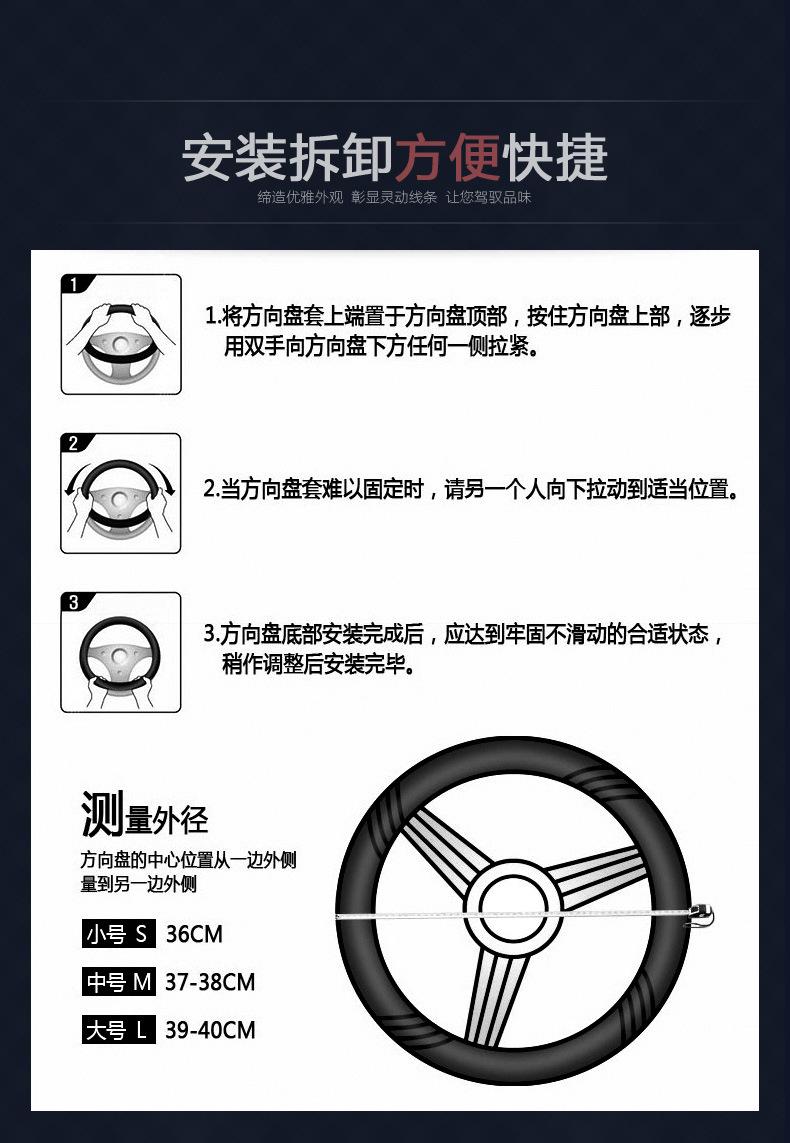 安装拆卸方便快捷

缔造优雅外观 彰显灵动线条 让您驾驭品味

1

1.将方向盘套上端置于方向盘顶部，按住方向盘上部，逐步用双手向方向盘下方任何一侧拉紧。

2

2.当方向盘套难以固定时，请另一个人向下拉动到适当位置。

3

3.方向盘底部安装完成后，应达到牢固不滑动的合适状态，稍作调整后安装完毕。

测量外径

方向盘的中心位置从一边外侧量到另一边外侧

小号 S 36CM

中号 M 37-38CM

大号 L 39-40CM