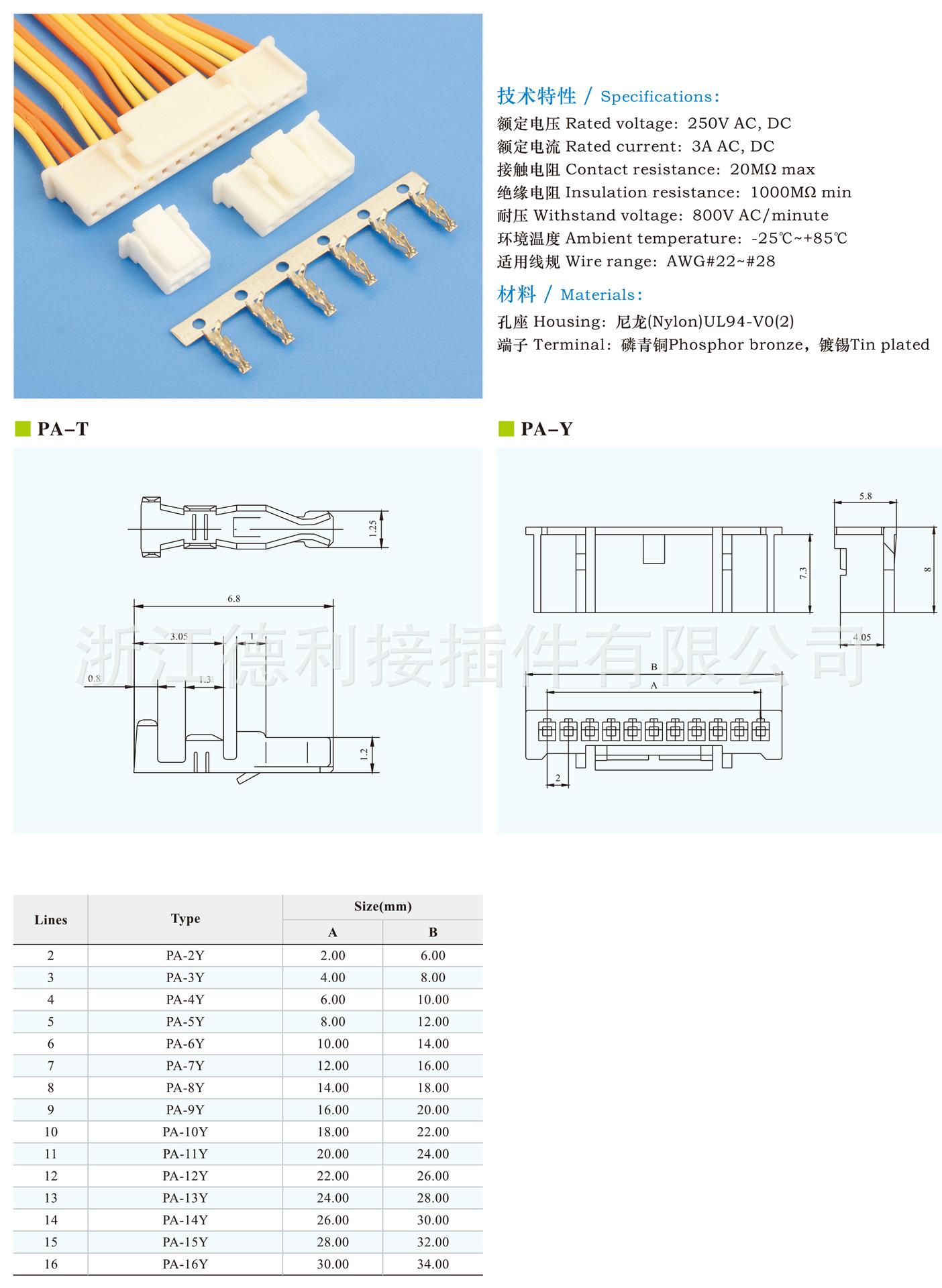 技术特性 / Specifications:
额定电压 Rated voltage: 250V AC, DC
额定电流 Rated current: 3A AC, DC
接触电阻 Contact resistance: 20MΩ max
绝缘电阻 Insulation resistance: 1000MΩ min
耐压 Withstand voltage: 800V AC/minute
环境温度 Ambient temperature: -25℃~+85℃
适用线规 Wire range: AWG#22~#28

材料 / Materials:
孔座 Housing: 尼龙(Nylon)UL94-V0(2)
端子 Terminal: 磷青铜Phosphor bronze，镀锡Tin plated

PA-T

1.25
6.8
3.05
1
0.8
1.3
1.2

PA-Y

5.8
7.3
8
4.05
B
A
2

浙江德利接插件有限公司

| Lines | Type | Size(mm) A | Size(mm) B |
|---|---|---|---|
| 2 | PA-2Y | 2.00 | 6.00 |
| 3 | PA-3Y | 4.00 | 8.00 |
| 4 | PA-4Y | 6.00 | 10.00 |
| 5 | PA-5Y | 8.00 | 12.00 |
| 6 | PA-6Y | 10.00 | 14.00 |
| 7 | PA-7Y | 12.00 | 16.00 |
| 8 | PA-8Y | 14.00 | 18.00 |
| 9 | PA-9Y | 16.00 | 20.00 |
| 10 | PA-10Y | 18.00 | 22.00 |
| 11 | PA-11Y | 20.00 | 24.00 |
| 12 | PA-12Y | 22.00 | 26.00 |
| 13 | PA-13Y | 24.00 | 28.00 |
| 14 | PA-14Y | 26.00 | 30.00 |
| 15 | PA-15Y | 28.00 | 32.00 |
| 16 | PA-16Y | 30.00 | 34.00 |