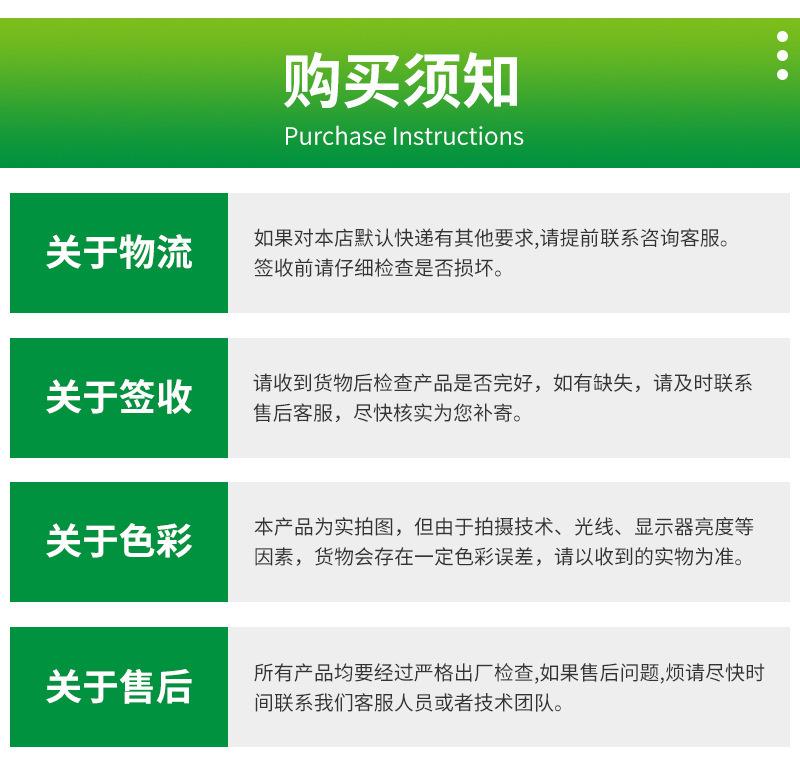 购买须知
Purchase Instructions

关于物流

如果对本店默认快递有其他要求,请提前联系咨询客服。签收前请仔细检查是否损坏。

关于签收

请收到货物后检查产品是否完好，如有缺失，请及时联系售后客服，尽快核实为您补寄。

关于色彩

本产品为实拍图，但由于拍摄技术、光线、显示器亮度等因素，货物会存在一定色彩误差，请以收到的实物为准。

关于售后

所有产品均要经过严格出厂检查,如果售后问题,烦请尽快时间联系我们客服人员或者技术团队。