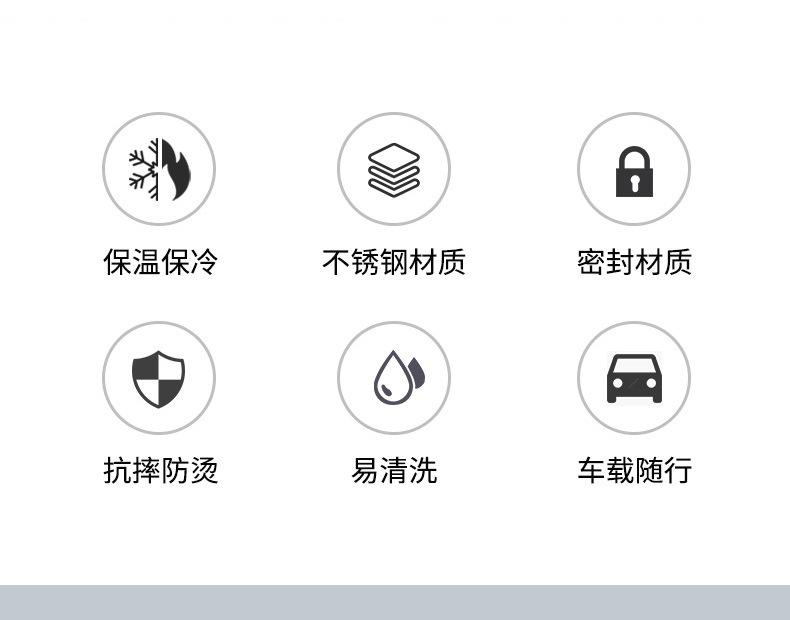 保温保冷

不锈钢材质

密封材质

抗摔防烫

易清洗

车载随行