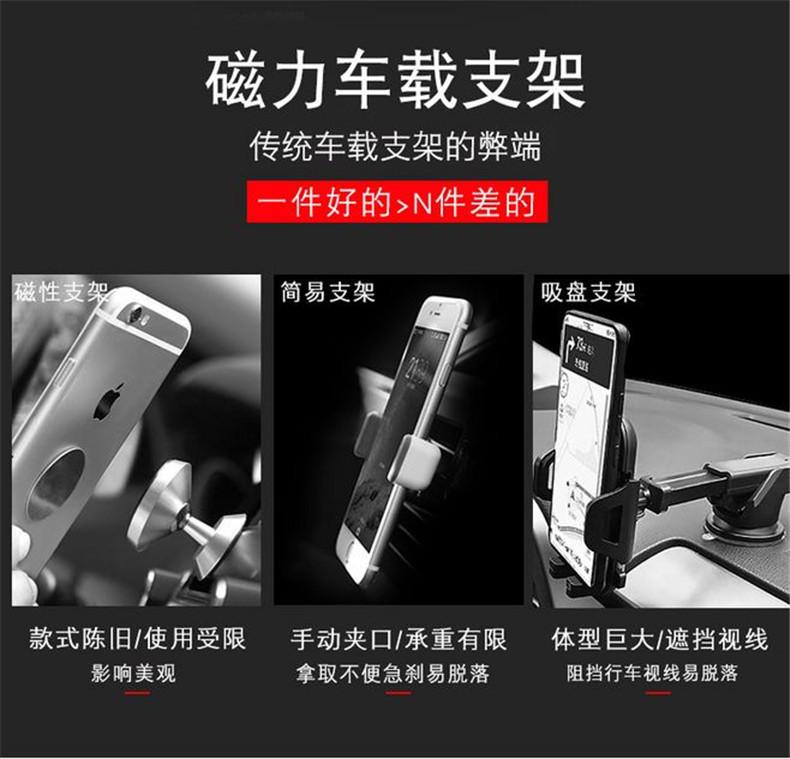 磁力车载支架

传统车载支架的弊端

一件好的>N件差的

磁性支架

款式陈旧/使用受限

影响美观

简易支架

手动夹口/承重有限

拿取不便急刹易脱落

吸盘支架

体型巨大/遮挡视线

阻挡行车视线易脱落