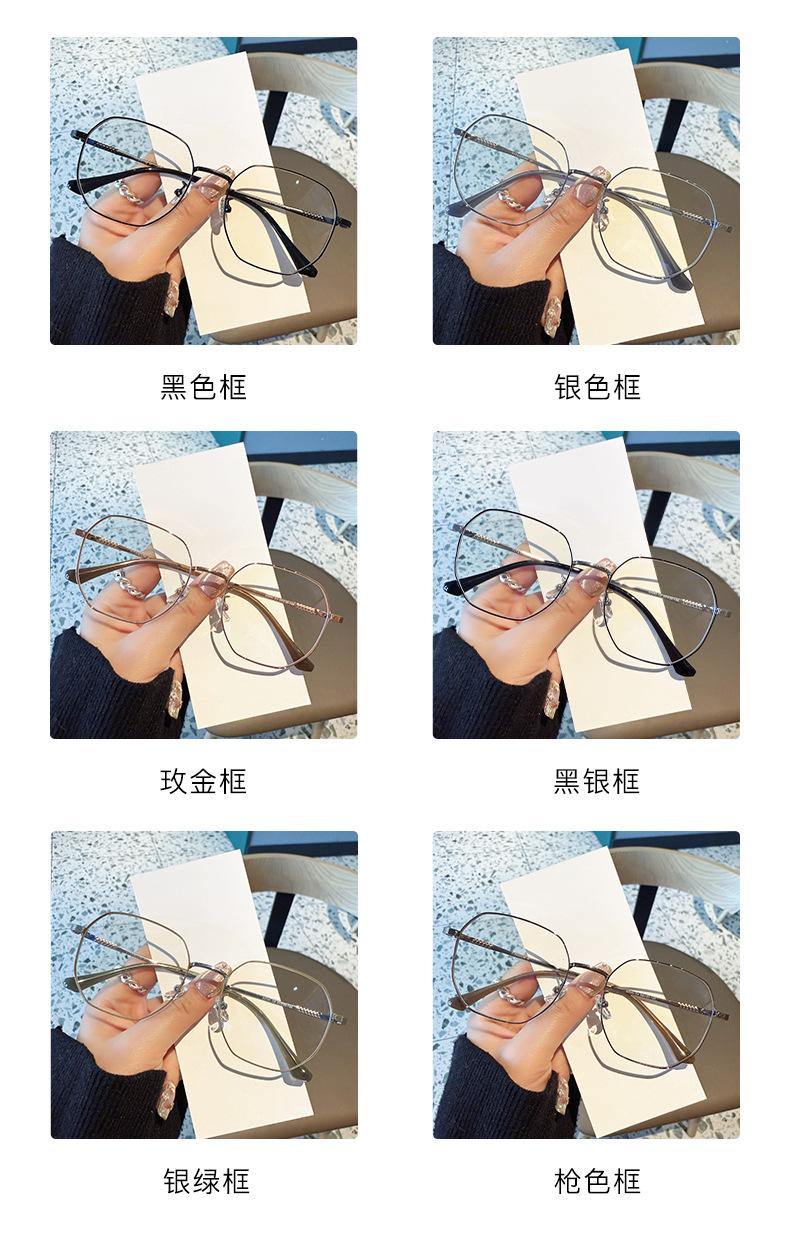 黑色框

银色框

玫金框

黑银框

银绿框

枪色框