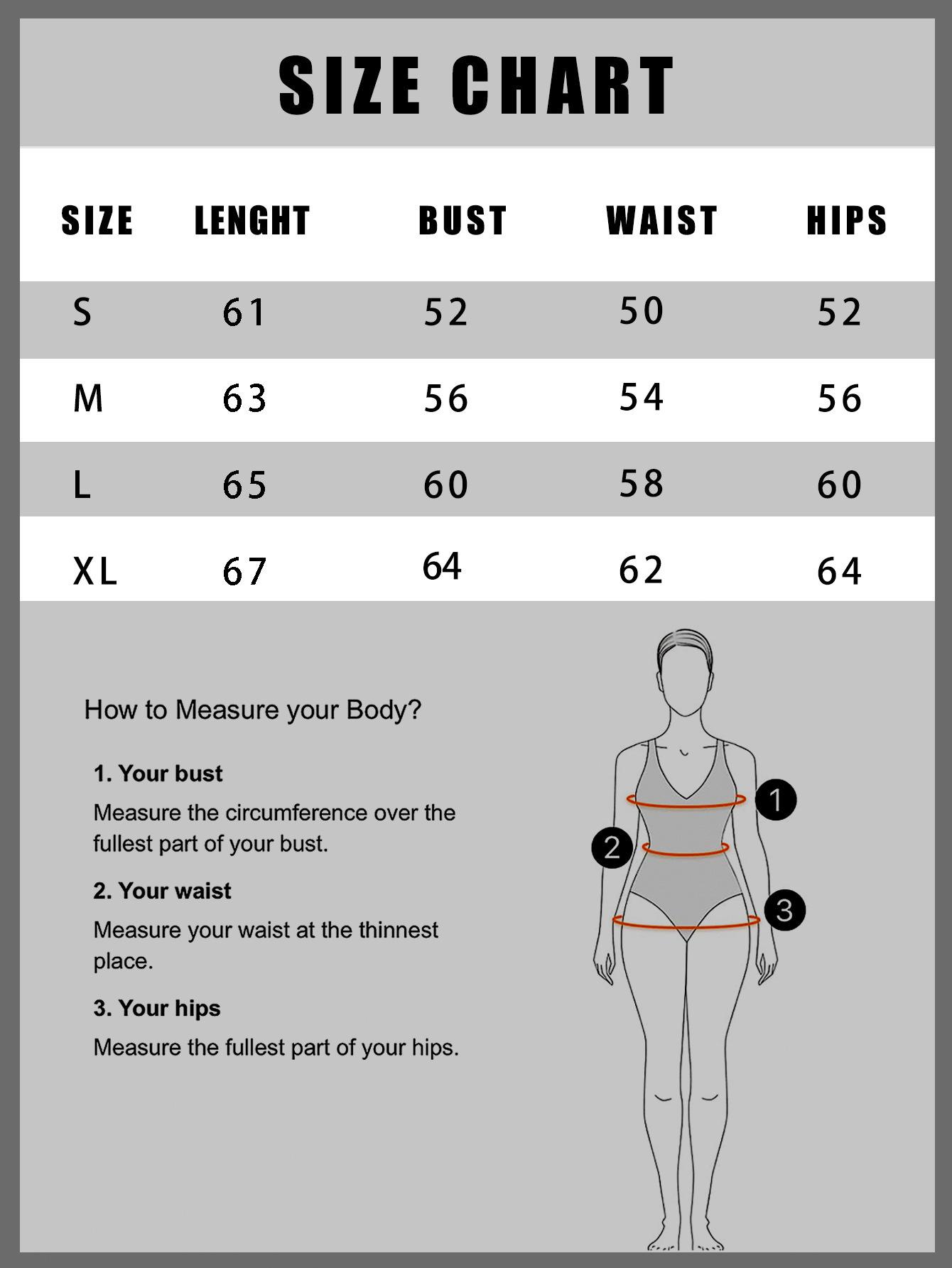 SIZE CHART

| SIZE | LENGHT | BUST | WAIST | HIPS |
|---|---|---|---|---|
| S | 61 | 52 | 50 | 52 |
| M | 63 | 56 | 54 | 56 |
| L | 65 | 60 | 58 | 60 |
| XL | 67 | 64 | 62 | 64 |

How to Measure your Body?

1. Your bust

Measure the circumference over the fullest part of your bust.

2. Your waist

Measure your waist at the thinnest place.

3. Your hips

Measure the fullest part of your hips.

1

2

3