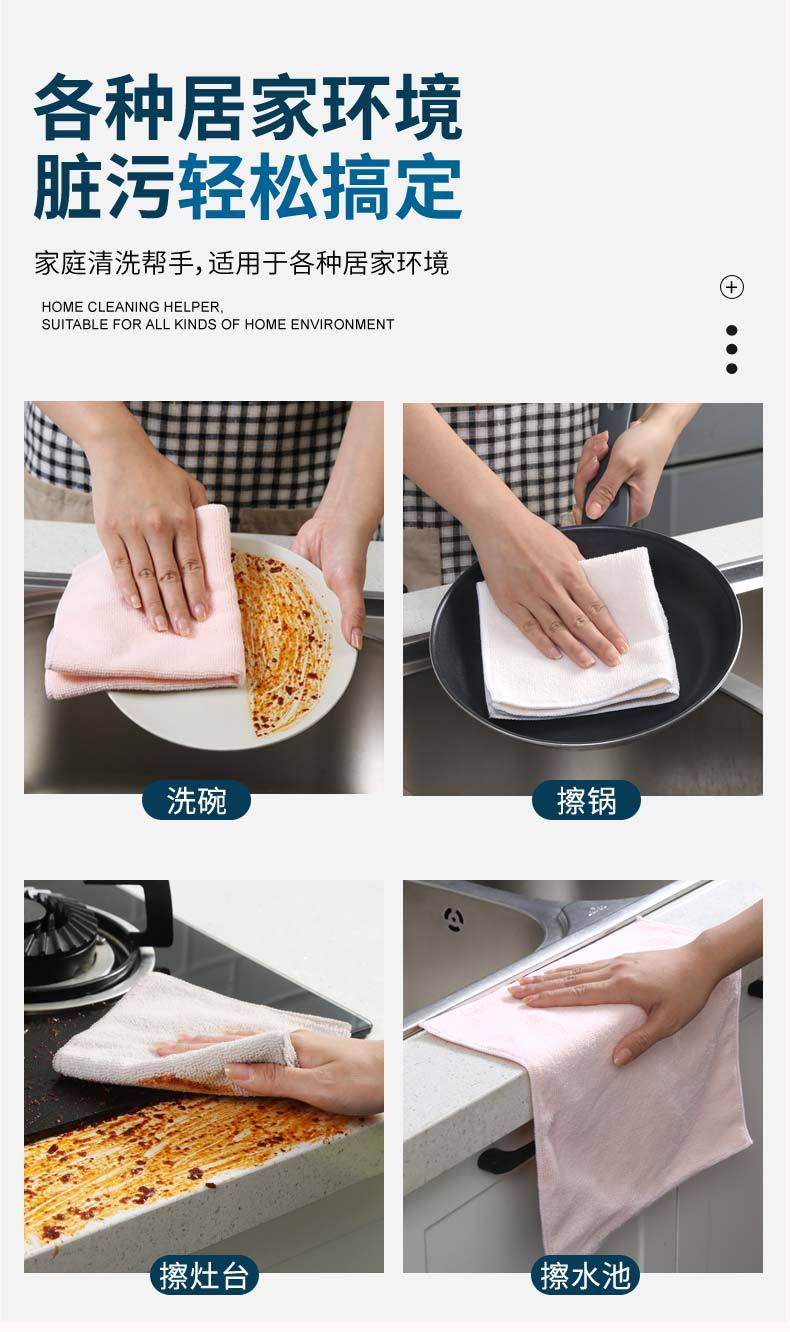 各种居家环境
脏污轻松搞定

家庭清洗帮手，适用于各种居家环境

HOME CLEANING HELPER,
SUITABLE FOR ALL KINDS OF HOME ENVIRONMENT

洗碗

擦锅

擦灶台

擦水池