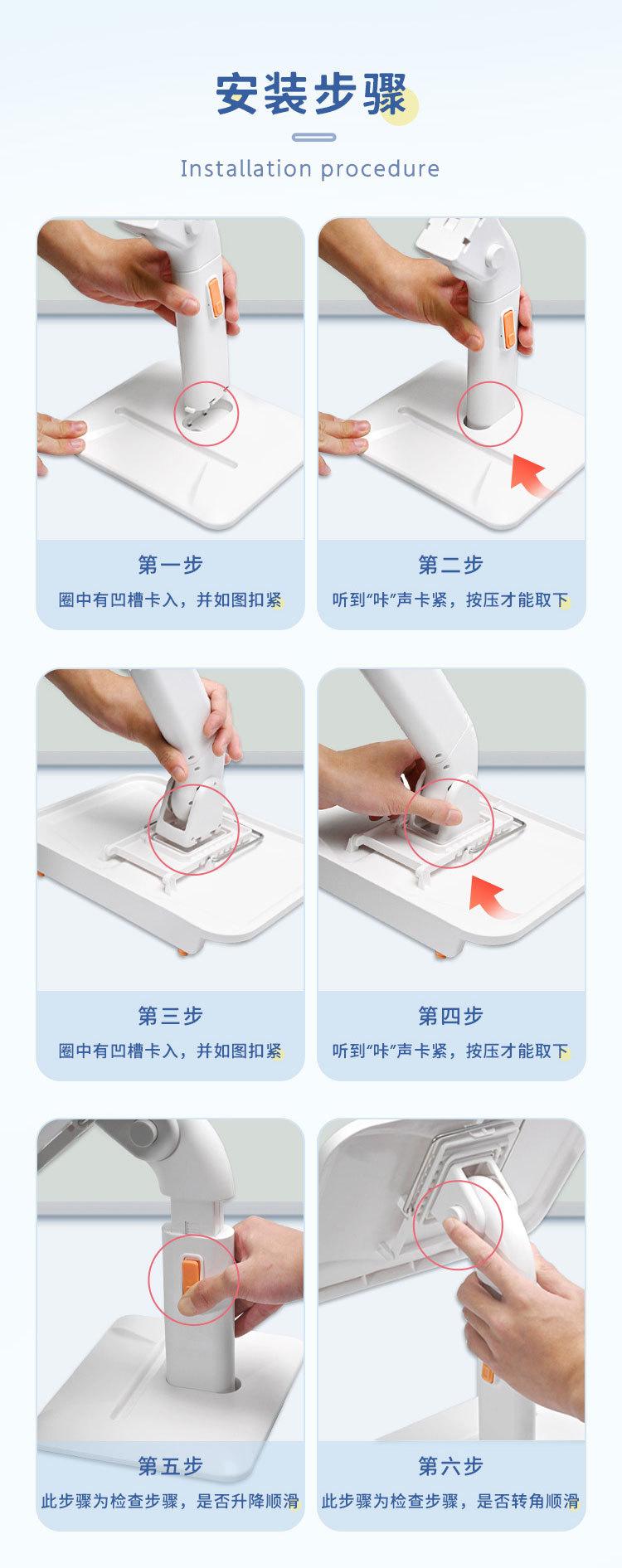 安装步骤

Installation procedure

第一步

圈中有凹槽卡入，并如图扣紧

第二步

听到“咔”声卡紧，按压才能取下

第三步

圈中有凹槽卡入，并如图扣紧

第四步

听到“咔”声卡紧，按压才能取下

第五步

此步骤为检查步骤，是否升降顺滑

第六步

此步骤为检查步骤，是否转角顺滑